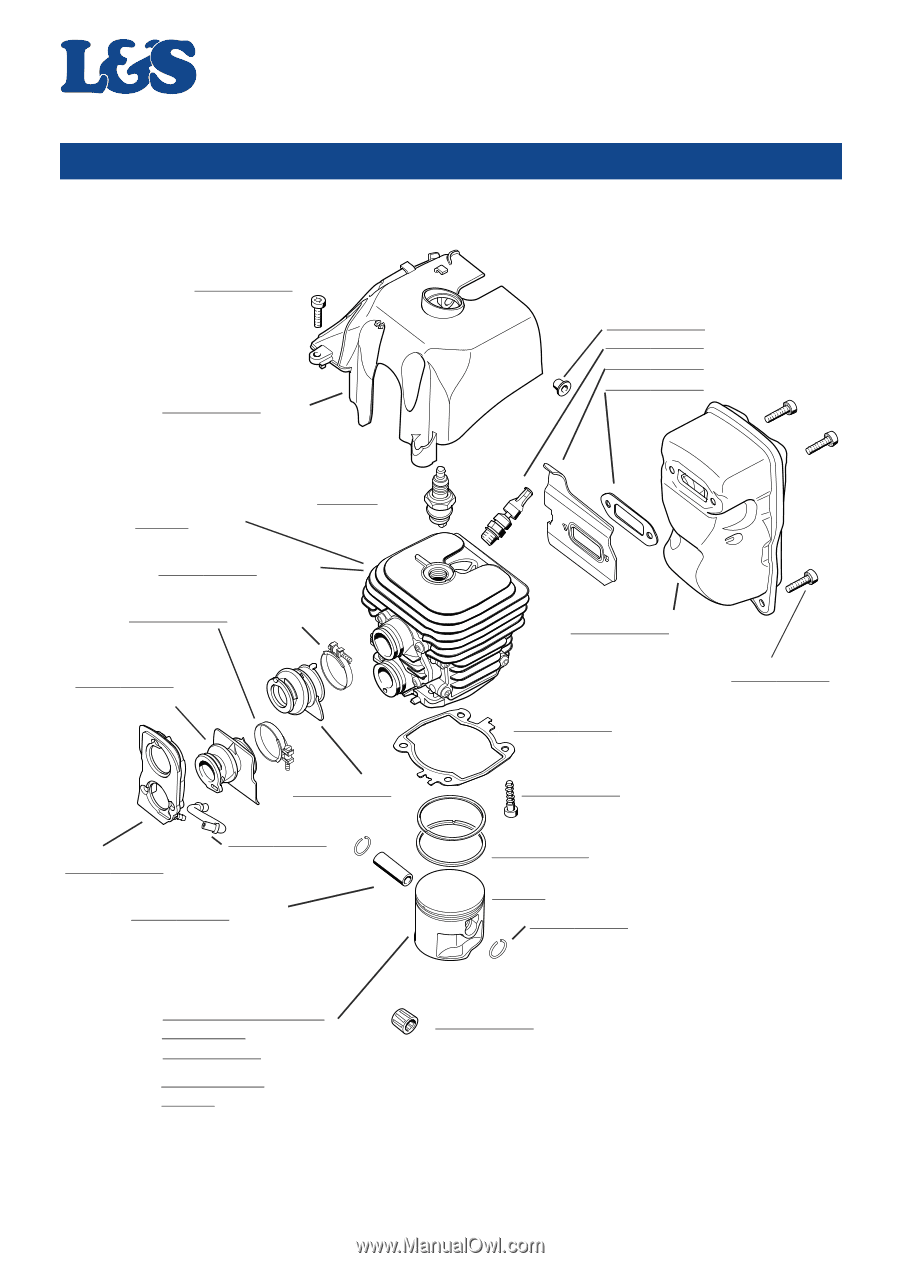 L&S

www.ManualOwl.com