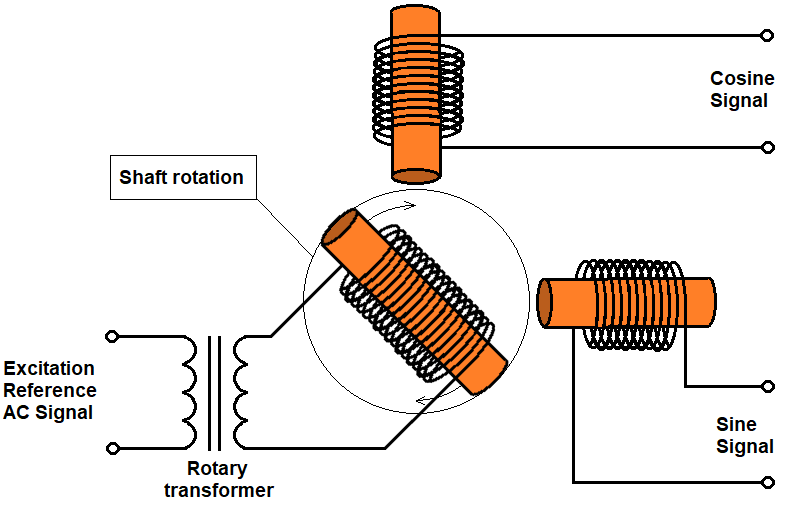 Cosine Signal

Shaft rotation

Excitation Reference AC Signal

Rotary transformer

Sine Signal