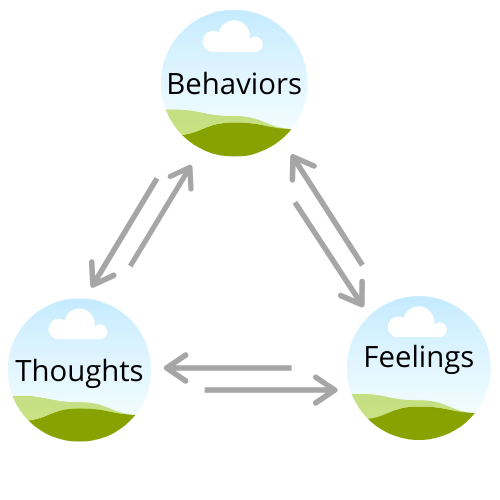 Behaviors

Thoughts

Feelings