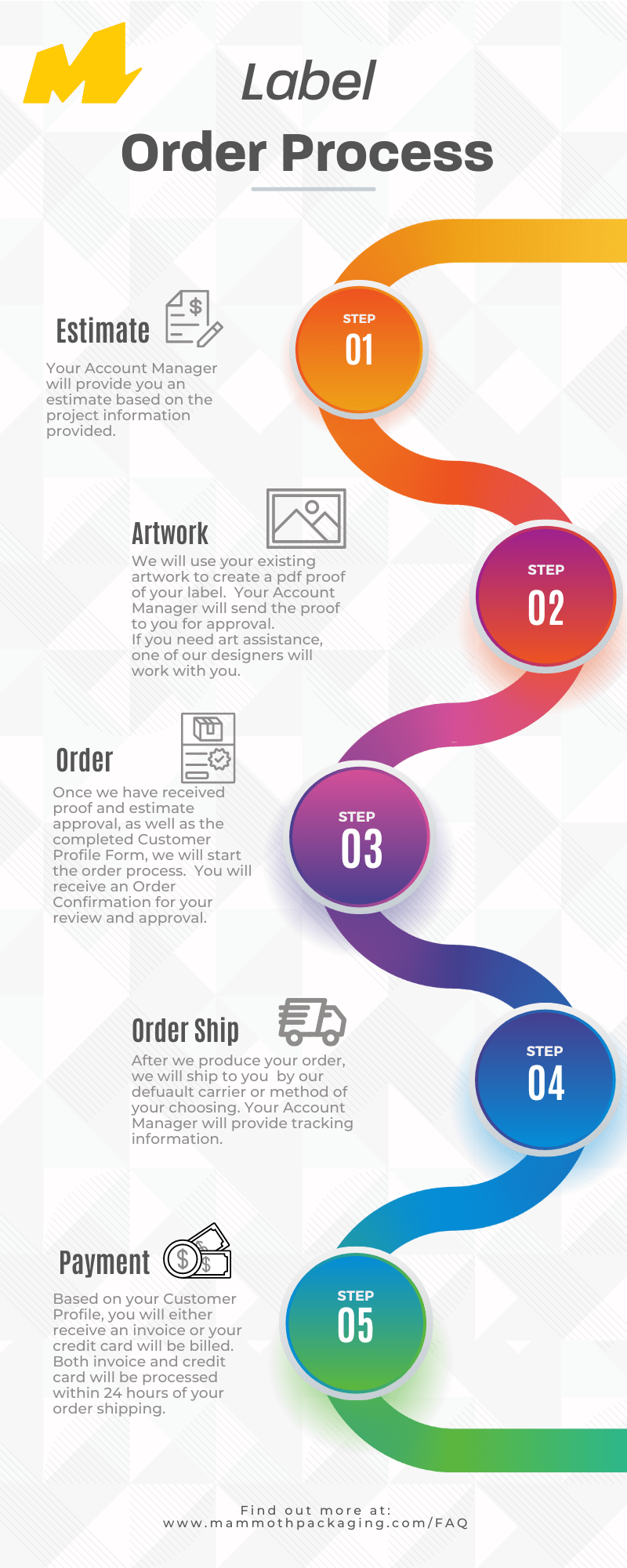 Label
Order Process

Estimate

Your Account Manager will provide you an estimate based on the project information provided.

STEP
01

Artwork

We will use your existing artwork to create a pdf proof of your label. Your Account Manager will send the proof to you for approval.
If you need art assistance, one of our designers will work with you.

STEP
02

Order

Once we have received proof and estimate approval, as well as the completed Customer Profile Form, we will start the order process. You will receive an Order Confirmation for your review and approval.

STEP
03

Order Ship

After we produce your order, we will ship to you by our defuault carrier or method of your choosing. Your Account Manager will provide tracking information.

STEP
04

Payment

Based on your Customer Profile, you will either receive an invoice or your credit card will be billed. Both invoice and credit card will be processed within 24 hours of your order shipping.

STEP
05

Find out more at:
www.mammothpackaging.com/FAQ