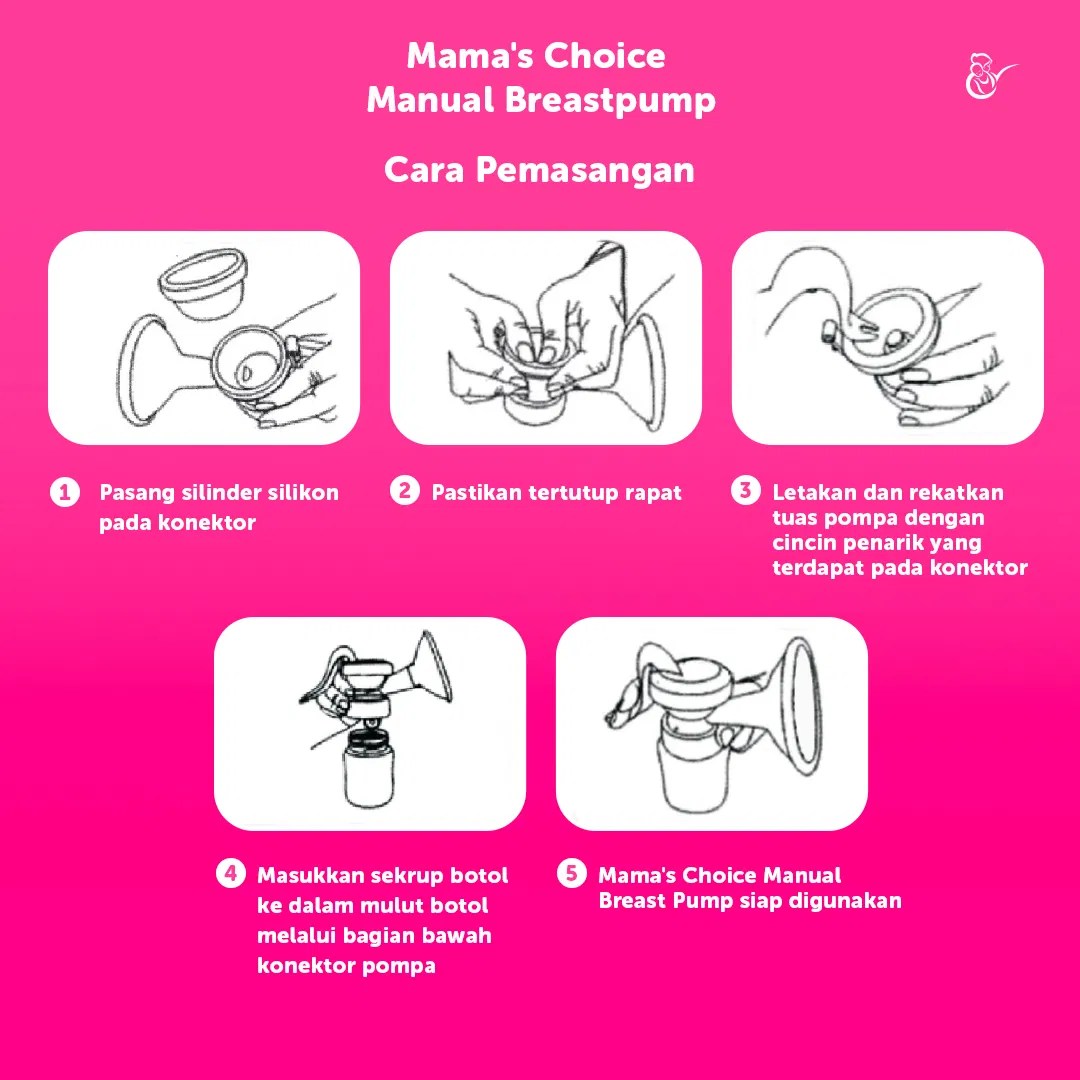 Mama's Choice
Manual Breastpump

Cara Pemasangan

1 Pasang silinder silikon pada konektor

2 Pastikan tertutup rapat

3 Letakan dan rekatkan tuas pompa dengan cincin penarik yang terdapat pada konektor

4 Masukkan sekrup botol ke dalam mulut botol melalui bagian bawah konektor pompa

5 Mama's Choice Manual Breast Pump siap digunakan