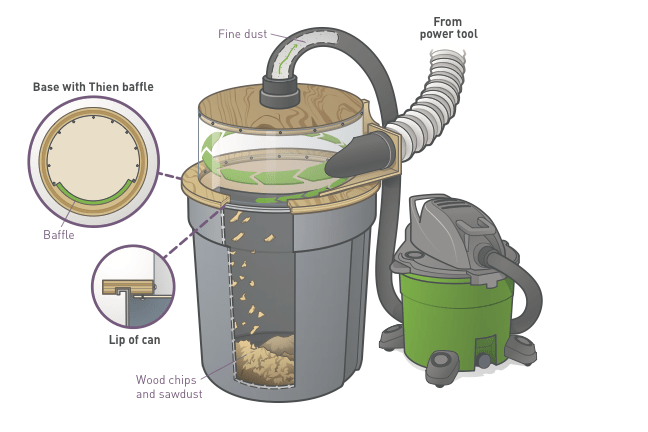 Fine dust

From power tool

Base with Thien baffle

Baffle

Lip of can

Wood chips and sawdust