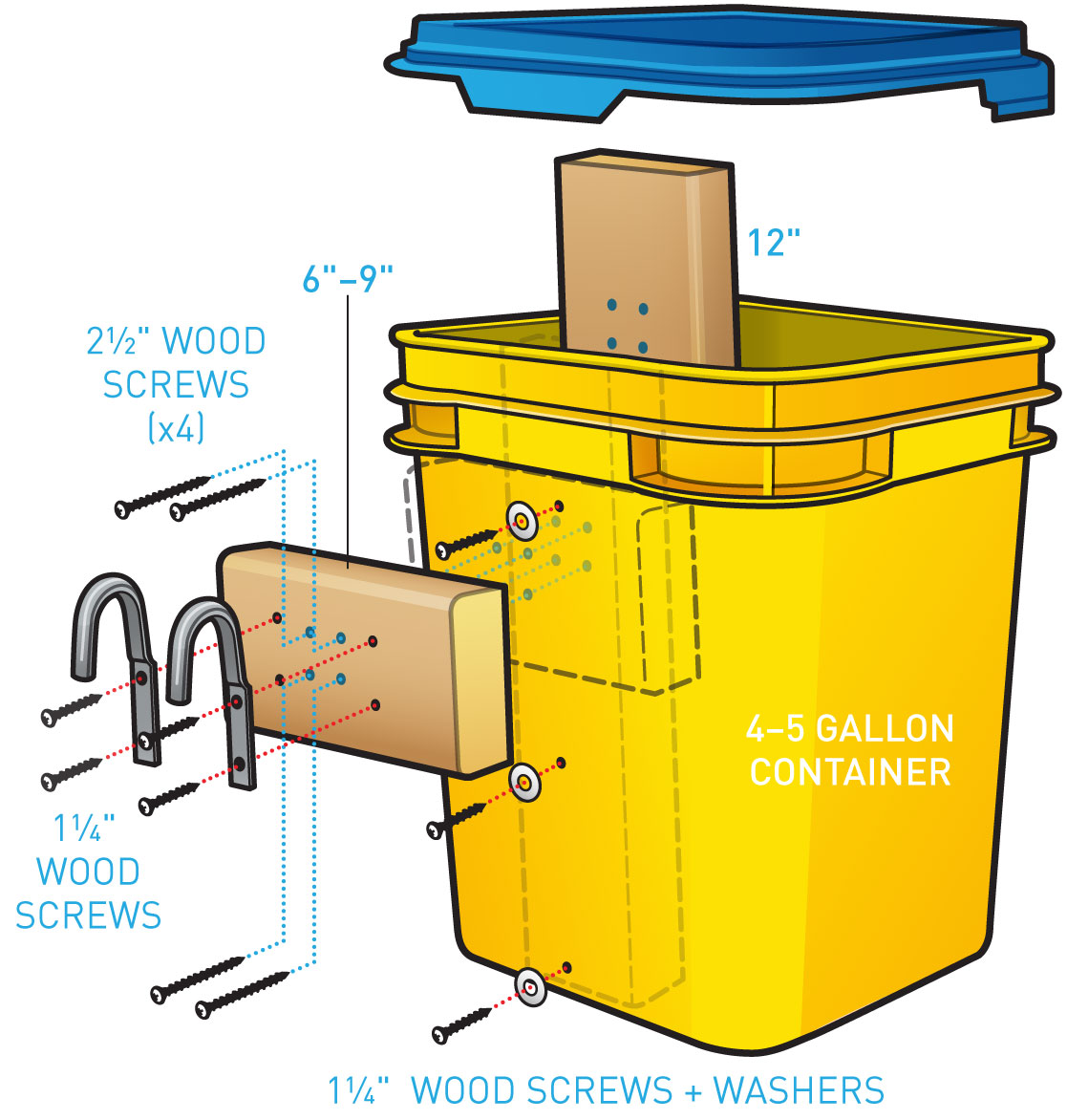 12"

6"–9"

2½" WOOD SCREWS (x4)

4–5 GALLON CONTAINER

1¼" WOOD SCREWS

1¼" WOOD SCREWS + WASHERS