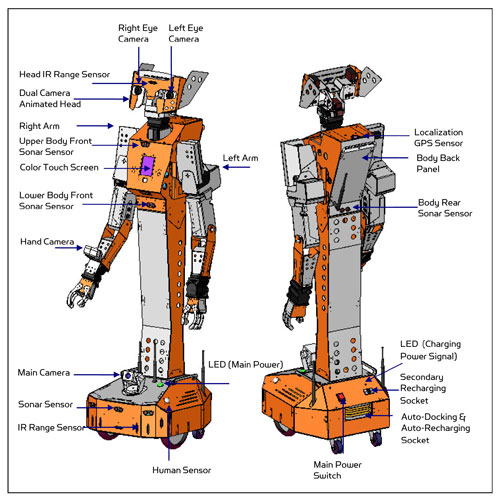 Right Eye Camera
Left Eye Camera
Head IR Range Sensor
Dual Camera Animated Head
Right Arm
Upper Body Front Sonar Sensor
Color Touch Screen
Left Arm
Lower Body Front Sonar Sensor
Hand Camera
Main Camera
LED (Main Power)
Sonar Sensor
IR Range Sensor
Human Sensor
Localization GPS Sensor
Body Back Panel
Body Rear Sonar Sensor
LED (Charging Power Signal)
Secondary Recharging Socket
Auto-Docking & Auto-Recharging Socket
Main Power Switch