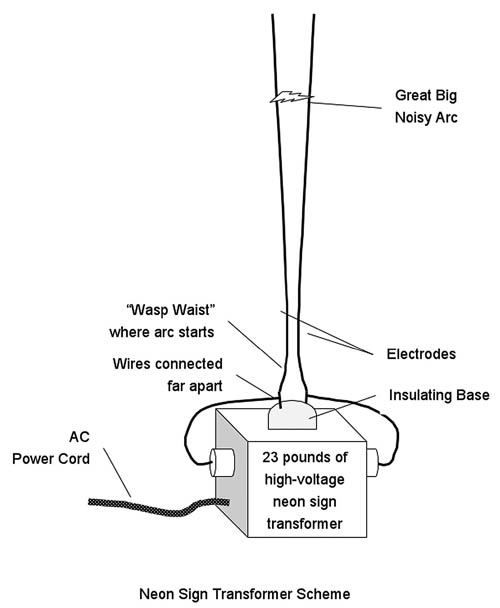 Great Big Noisy Arc

"Wasp Waist" where arc starts

Electrodes

Wires connected far apart

Insulating Base

AC Power Cord

23 pounds of high-voltage neon sign transformer

Neon Sign Transformer Scheme