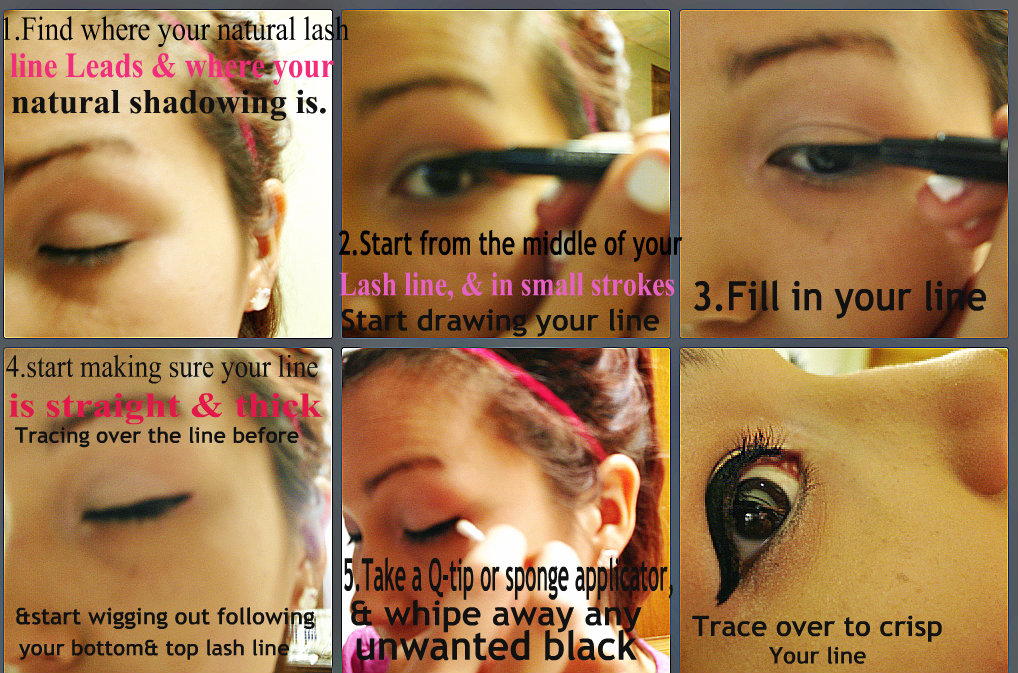 1.Find where your natural lash line Leads & where your natural shadowing is.

2.Start from the middle of your Lash line, & in small strokes Start drawing your line

3.Fill in your line

4.start making sure your line is straight & thick
Tracing over the line before

&start wigging out following your bottom& top lash line

5.Take a Q-tip or sponge applicator, & whipe away any unwanted black

Trace over to crisp Your line