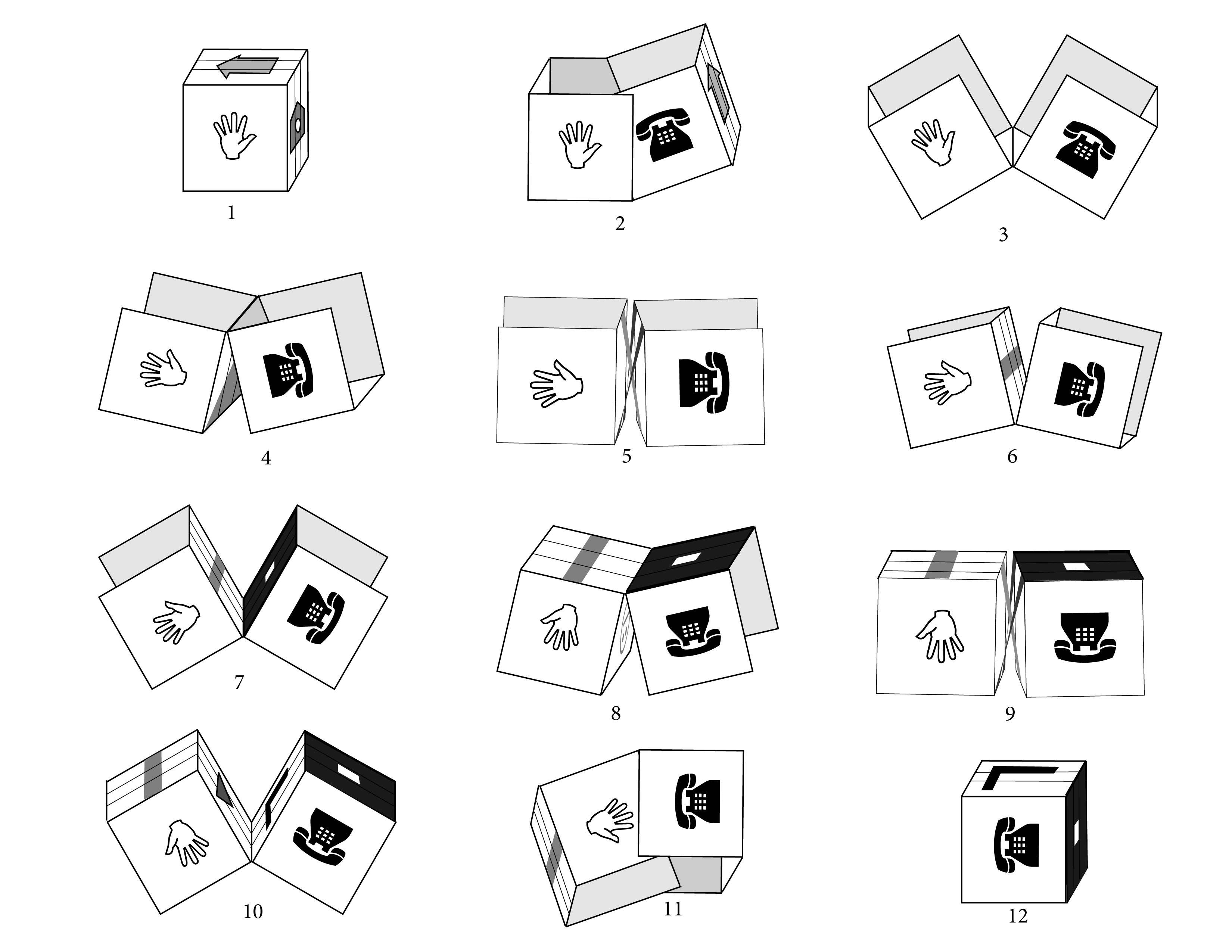 1

2

3

4

5

6

7

8

9

10

11

12