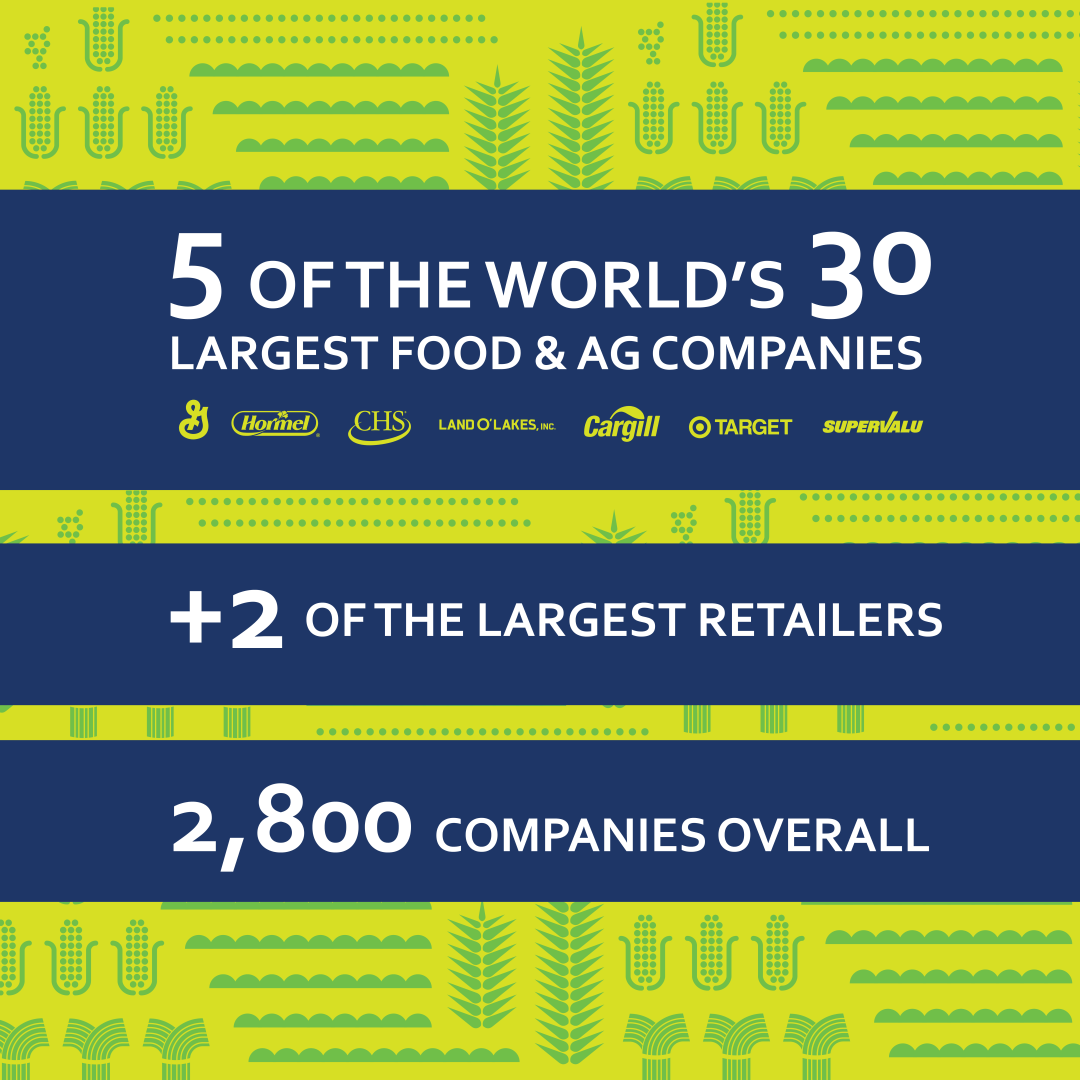 5 OF THE WORLD'S 30 LARGEST FOOD & AG COMPANIES

G Hormel CHS LAND O'LAKES, INC. Cargill TARGET SUPERVALU

+2 OF THE LARGEST RETAILERS

2,800 COMPANIES OVERALL