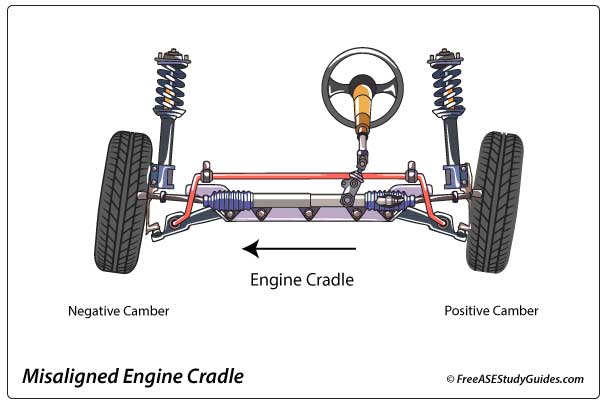 Engine Cradle

Negative Camber

Positive Camber

Misaligned Engine Cradle

© FreeASEStudyGuides.com