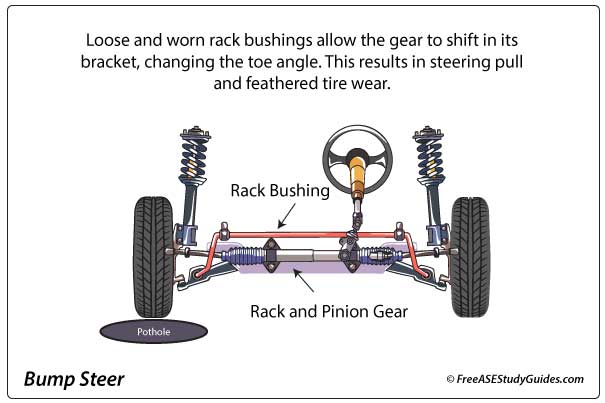 Loose and worn rack bushings allow the gear to shift in its bracket, changing the toe angle. This results in steering pull and feathered tire wear.

Rack Bushing

Rack and Pinion Gear

Pothole

Bump Steer

© FreeASEStudyGuides.com