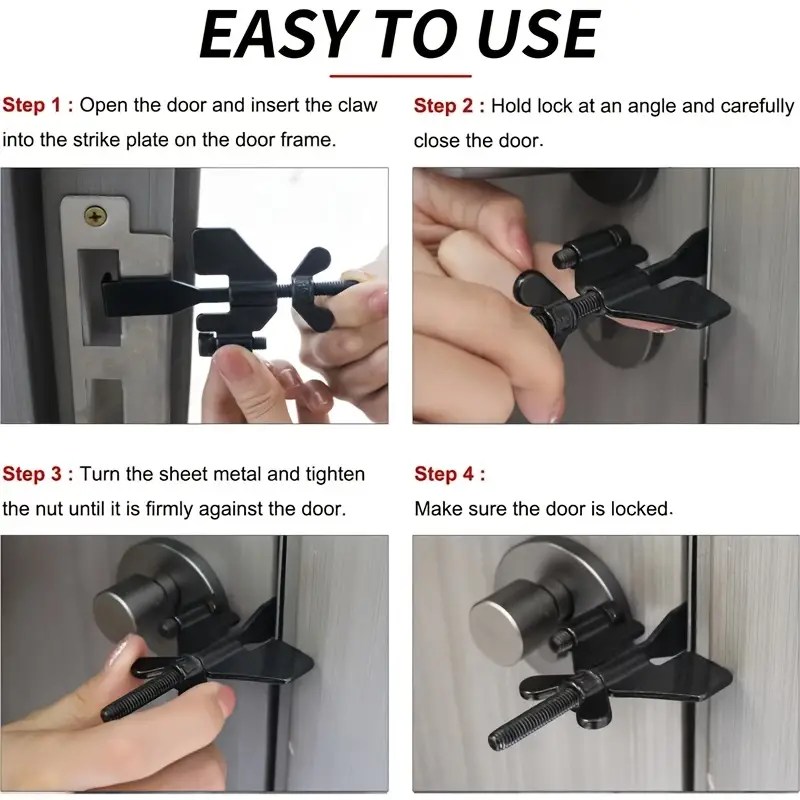 EASY TO USE

Step 1 : Open the door and insert the claw into the strike plate on the door frame.

Step 2 : Hold lock at an angle and carefully close the door.

Step 3 : Turn the sheet metal and tighten the nut until it is firmly against the door.

Step 4 : Make sure the door is locked.