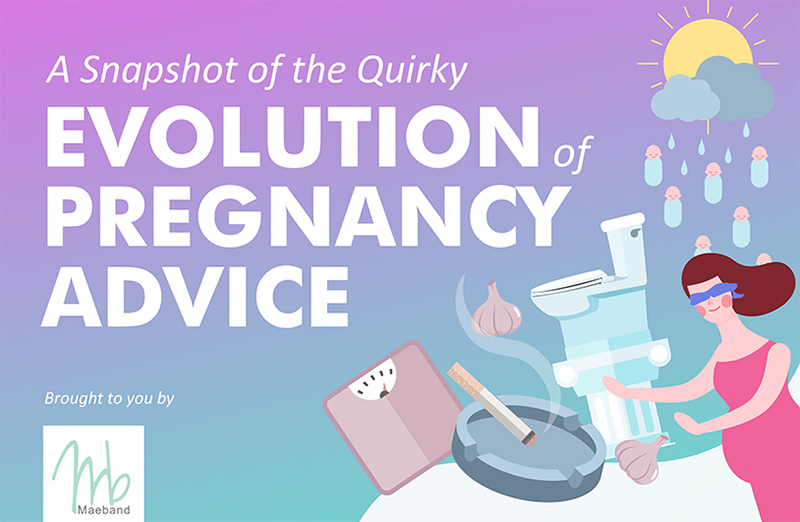 A Snapshot of the Quirky

EVOLUTION of PREGNANCY ADVICE

Brought to you by

Mb

Maeband