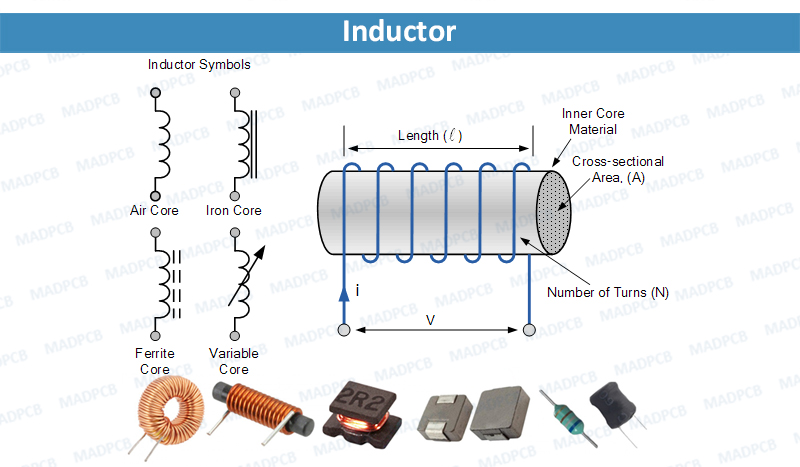 Inductor

Inductor Symbols

Air Core

Iron Core

Ferrite Core

Variable Core

Length ($\ell$)

Inner Core Material

Cross-sectional Area, (A)

Number of Turns (N)

i

V

2R2

MADPCB