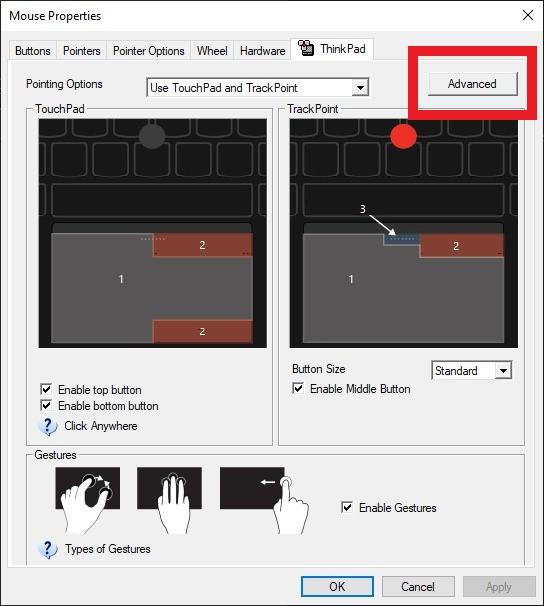 Mouse Properties

Buttons Pointers Pointer Options Wheel Hardware ThinkPad

Pointing Options Use TouchPad and TrackPoint Advanced

TouchPad

2

1

2

Enable top button
Enable bottom button
Click Anywhere

TrackPoint

3

2

1

Button Size Standard
Enable Middle Button

Gestures

Enable Gestures

Types of Gestures

OK Cancel Apply