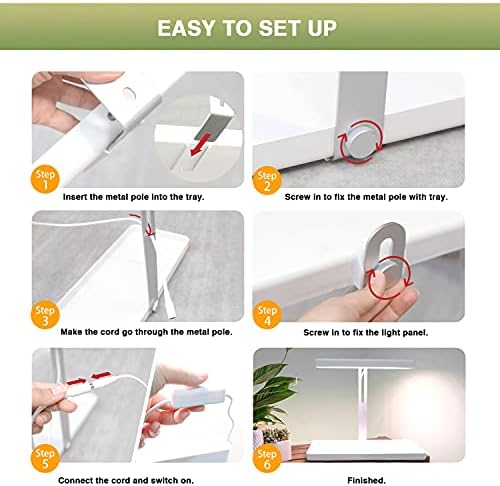 EASY TO SET UP

Step 1
Insert the metal pole into the tray.

Step 2
Screw in to fix the metal pole with tray.

Step 3
Make the cord go through the metal pole.

Step 4
Screw in to fix the light panel.

Step 5
Connect the cord and switch on.

Step 6
Finished.