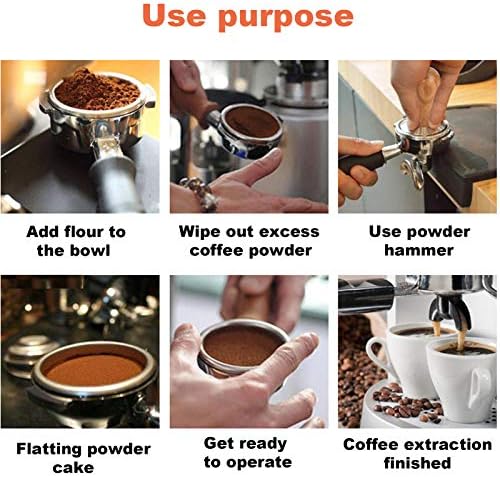 Use purpose

Add flour to the bowl

Wipe out excess coffee powder

Use powder hammer

Flatting powder cake

Get ready to operate

Coffee extraction finished