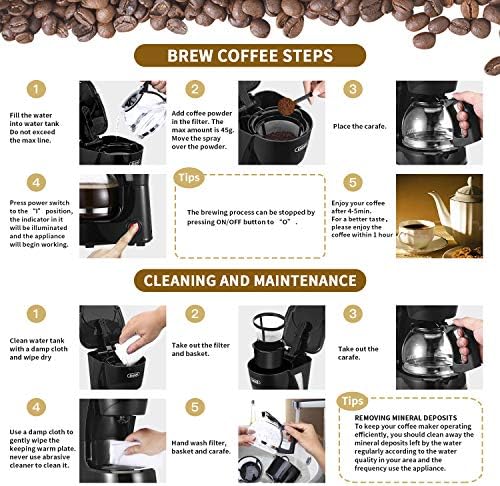 BREW COFFEE STEPS

1

Fill the water into water tank Do not exceed the max line.

2

Add coffee powder in the filter. The max amount is 45g. Move the spray over the powder.

3

Place the carafe.

4

Press power switch to the "I" position, the indicator in it will be illuminated and the appliance will begin working.

Tips

The brewing process can be stopped by pressing ON/OFF button to "O".

5

Enjoy your coffee after 4-5min. For a better taste, please enjoy the coffee within 1 hour

CLEANING AND MAINTENANCE

1

Clean water tank with a damp cloth and wipe dry

2

Take out the filter and basket.

3

Take out the carafe.

4

Use a damp cloth to gently wipe the keeping warm plate. never use abrasive cleaner to clean it.

5

Hand wash filter, basket and carafe.

Tips

REMOVING MINERAL DEPOSITS
To keep your coffee maker operating efficiently, you should clean away the mineral deposits left by the water regularly according to the water quality in your area and the frequency use the appliance.