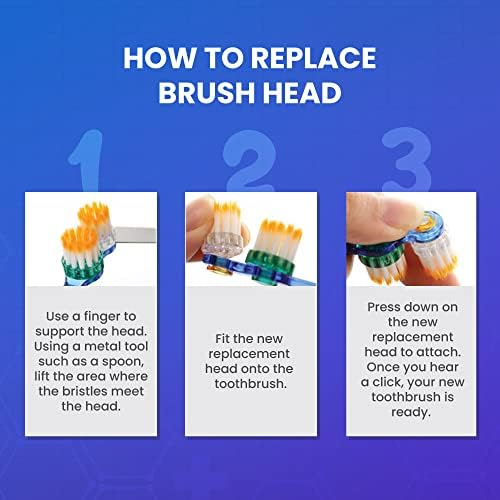 HOW TO REPLACE BRUSH HEAD

1

Use a finger to support the head. Using a metal tool such as a spoon, lift the area where the bristles meet the head.

2

Fit the new replacement head onto the toothbrush.

3

Press down on the new replacement head to attach. Once you hear a click, your new toothbrush is ready.