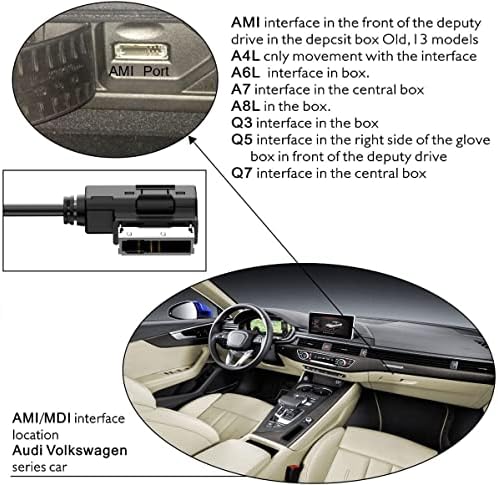 AMI Port

AMI interface in the front of the deputy drive in the depcsit box Old, 13 models
A4L cnly movement with the interface
A6L interface in box.
A7 interface in the central box
A8L in the box.
Q3 interface in the box
Q5 interface in the right side of the glove box in front of the deputy drive
Q7 interface in the central box

AMI/MDI interface location
Audi Volkswagen series car