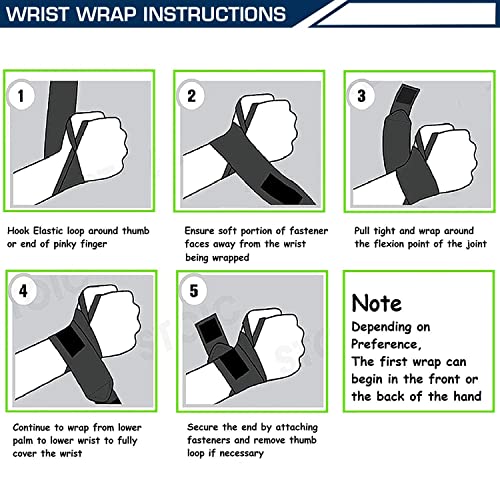 WRIST WRAP INSTRUCTIONS

1

Hook Elastic loop around thumb or end of pinky finger

2

Ensure soft portion of fastener faces away from the wrist being wrapped

3

Pull tight and wrap around the flexion point of the joint

4

Continue to wrap from lower palm to lower wrist to fully cover the wrist

5

Secure the end by attaching fasteners and remove thumb loop if necessary

Note
Depending on Preference,
The first wrap can begin in the front or the back of the hand