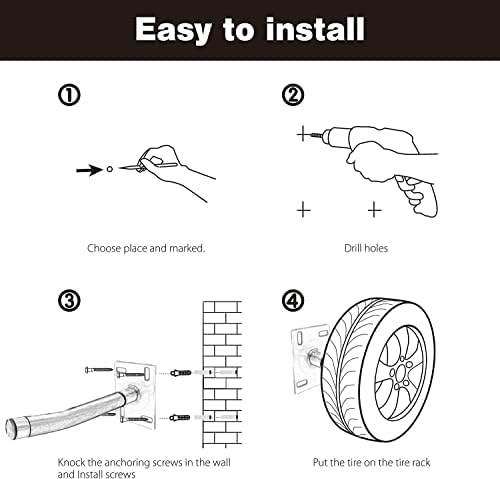 Easy to install

①

Choose place and marked.

②

Drill holes

③

Knock the anchoring screws in the wall and Install screws

④

Put the tire on the tire rack