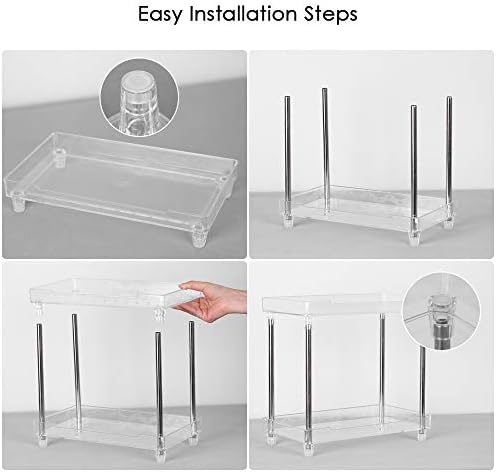 Easy Installation Steps