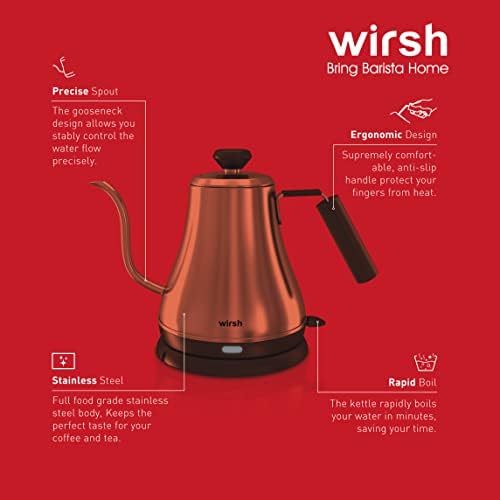 wirsh
Bring Barista Home

Precise Spout

The gooseneck design allows you stably control the water flow precisely.

Ergonomic Design

Supremely comfortable, anti-slip handle protect your fingers from heat.

wirsh

Stainless Steel

Full food grade stainless steel body, Keeps the perfect taste for your coffee and tea.

Rapid Boil

The kettle rapidly boils your water in minutes, saving your time.