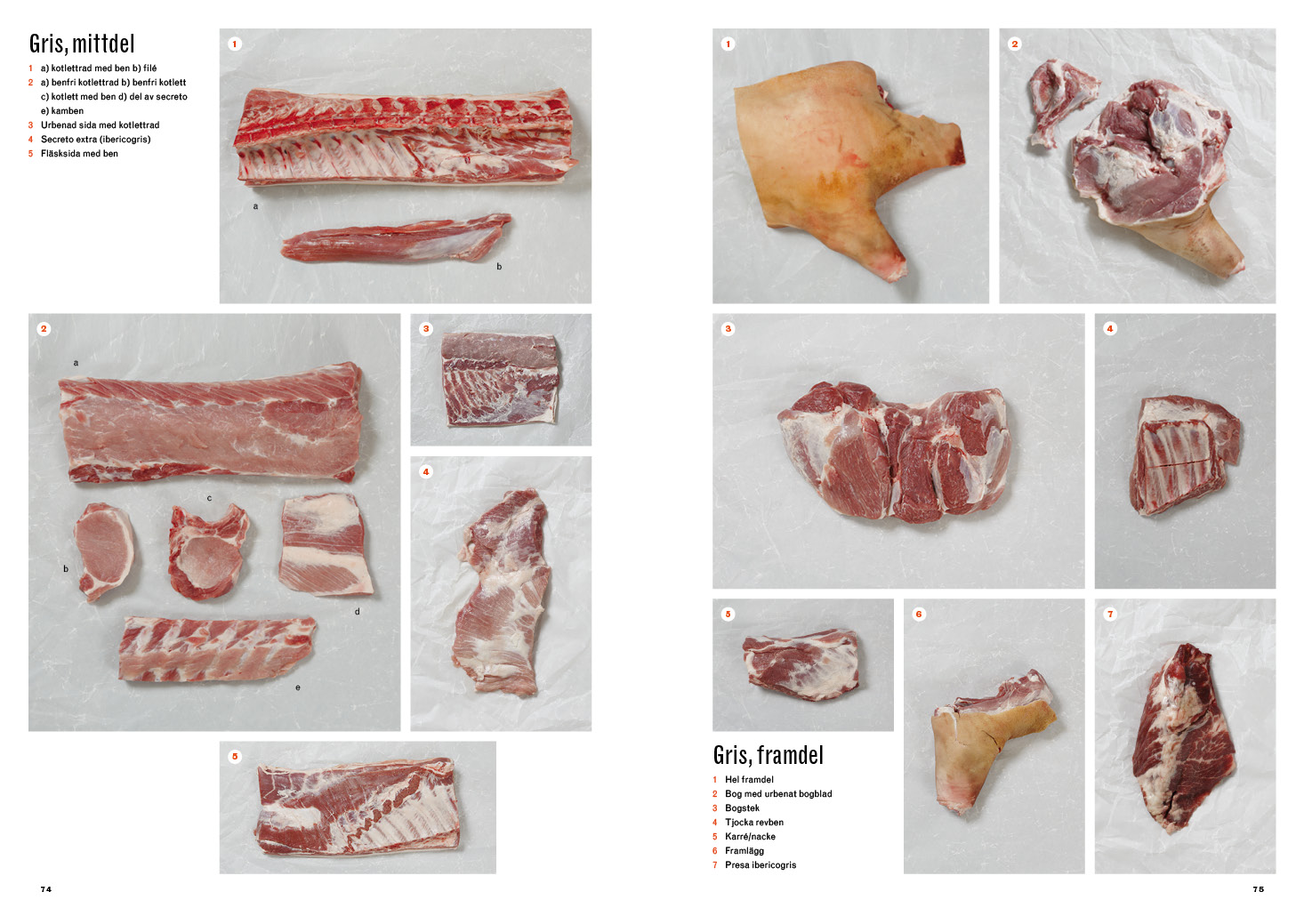 Gris, mittdel

1 a) kotlettrad med ben b) filé
2 a) benfri kotlettrad b) benfri kotlett c) kotlett med ben d) del av secreto e) kamben
3 Urbenad sida med kotlettrad
4 Secreto extra (ibericogris)
5 Fläsksida med ben

1

a

b

2

a

c

b

d

e

3

4

5

74

1

2

3

4

5

6

7

Gris, framdel

1 Hel framdel
2 Bog med urbenat bogblad
3 Bogstek
4 Tjocka revben
5 Karré/nacke
6 Framlägg
7 Presa ibericogris

75