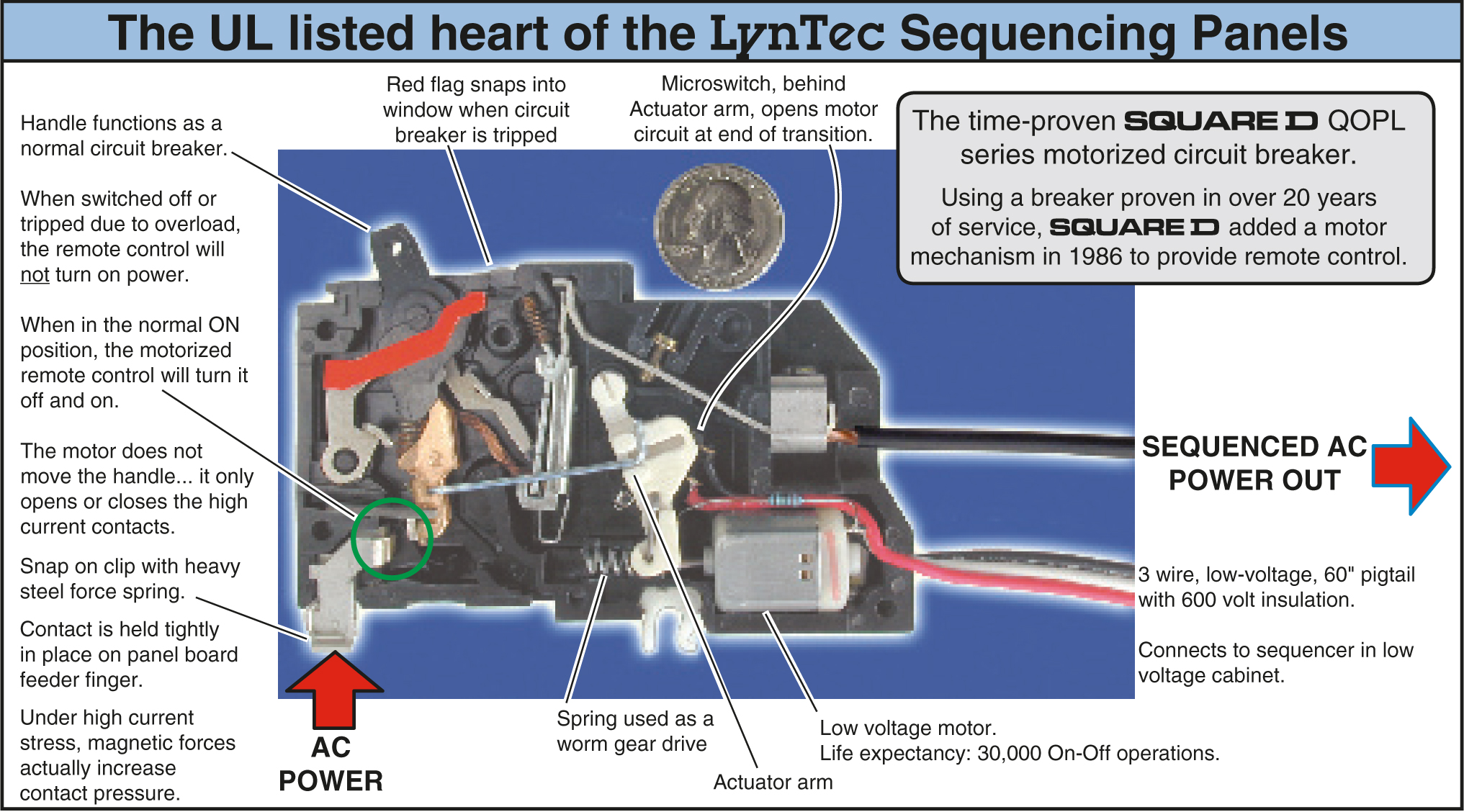 The UL listed heart of the LynTec Sequencing Panels

Handle functions as a normal circuit breaker.

When switched off or tripped due to overload, the remote control will not turn on power.

When in the normal ON position, the motorized remote control will turn it off and on.

The motor does not move the handle... it only opens or closes the high current contacts.

Snap on clip with heavy steel force spring.

Contact is held tightly in place on panel board feeder finger.

Under high current stress, magnetic forces actually increase contact pressure.

Red flag snaps into window when circuit breaker is tripped

Microswitch, behind Actuator arm, opens motor circuit at end of transition.

The time-proven SQUARE D QOPL series motorized circuit breaker.

Using a breaker proven in over 20 years of service, SQUARE D added a motor mechanism in 1986 to provide remote control.

SEQUENCED AC POWER OUT

3 wire, low-voltage, 60" pigtail with 600 volt insulation.

Connects to sequencer in low voltage cabinet.

AC POWER

Spring used as a worm gear drive

Actuator arm

Low voltage motor.
Life expectancy: 30,000 On-Off operations.