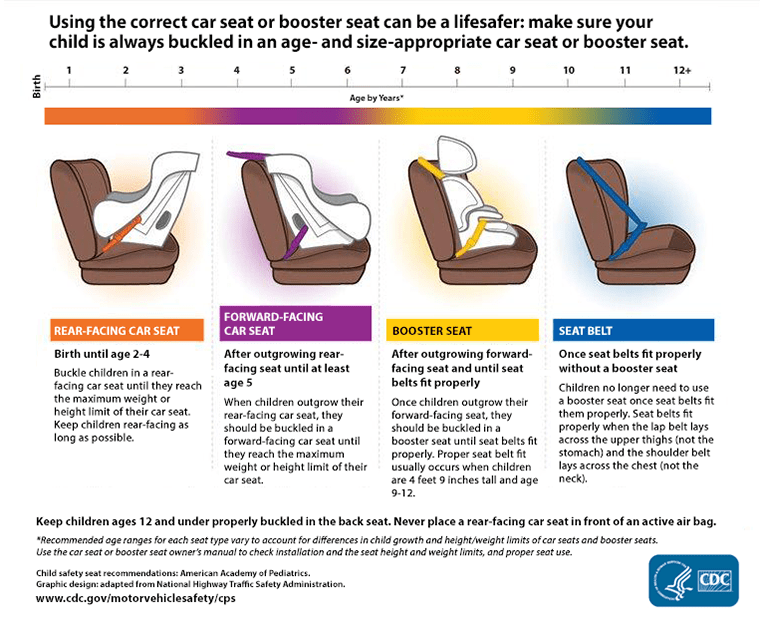 Using the correct car seat or booster seat can be a lifesafer: make sure your child is always buckled in an age- and size-appropriate car seat or booster seat.

Birth 1 2 3 4 5 6 7 8 9 10 11 12+

Age by Years*

REAR-FACING CAR SEAT

Birth until age 2-4

Buckle children in a rear-facing car seat until they reach the maximum weight or height limit of their car seat. Keep children rear-facing as long as possible.

FORWARD-FACING CAR SEAT

After outgrowing rear-facing seat until at least age 5

When children outgrow their rear-facing car seat, they should be buckled in a forward-facing car seat until they reach the maximum weight or height limit of their car seat.

BOOSTER SEAT

After outgrowing forward-facing seat and until seat belts fit properly

Once children outgrow their forward-facing seat, they should be buckled in a booster seat until seat belts fit properly. Proper seat belt fit usually occurs when children are 4 feet 9 inches tall and age 9-12.

SEAT BELT

Once seat belts fit properly without a booster seat

Children no longer need to use a booster seat once seat belts fit them properly. Seat belts fit properly when the lap belt lays across the upper thighs (not the stomach) and the shoulder belt lays across the chest (not the neck).

Keep children ages 12 and under properly buckled in the back seat. Never place a rear-facing car seat in front of an active air bag.

*Recommended age ranges for each seat type vary to account for differences in child growth and height/weight limits of car seats and booster seats. Use the car seat or booster seat owner's manual to check installation and the seat height and weight limits, and proper seat use.

Child safety seat recommendations: American Academy of Pediatrics.
Graphic design: adapted from National Highway Traffic Safety Administration.
www.cdc.gov/motorvehiclesafety/cps

CDC