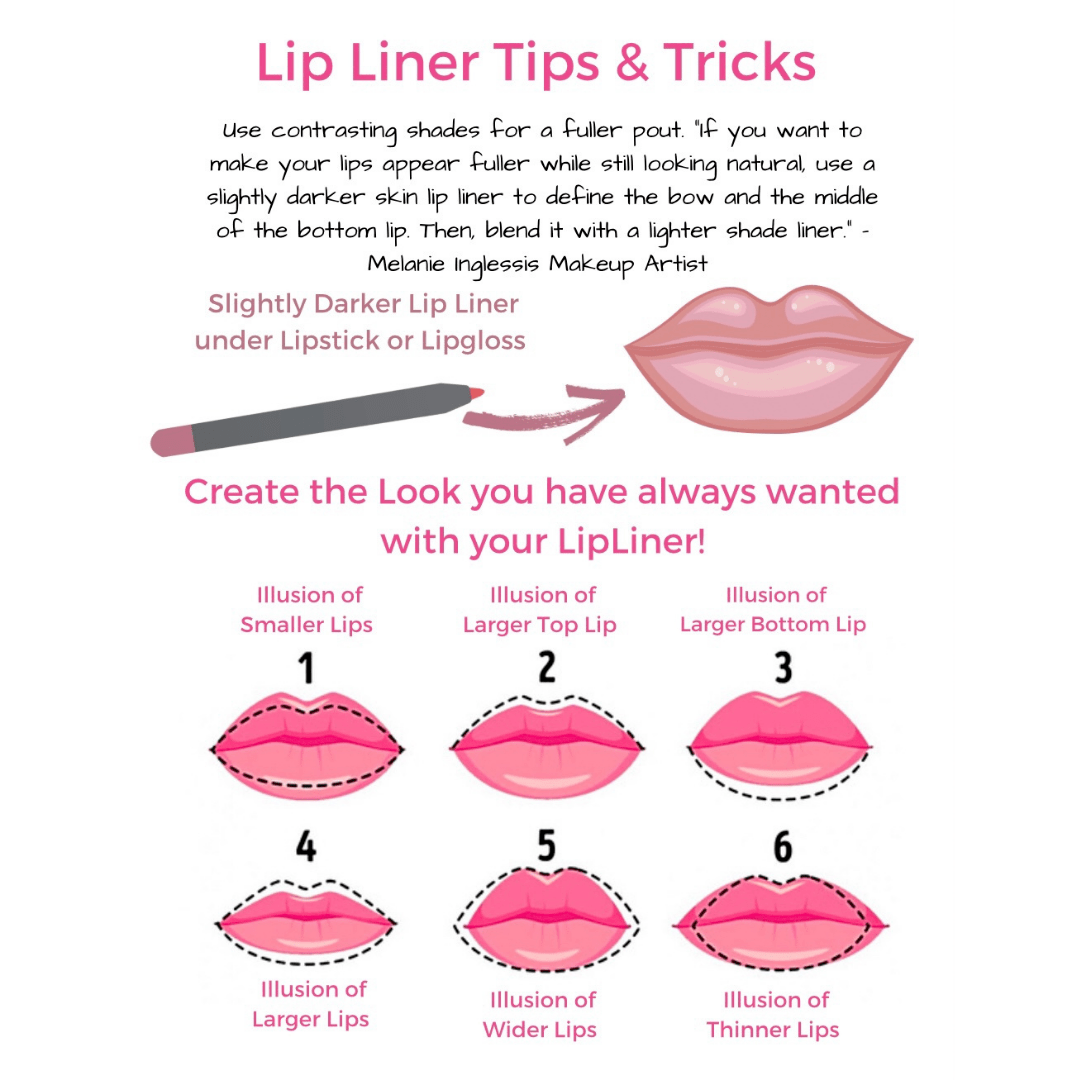 Lip Liner Tips & Tricks

Use contrasting shades for a fuller pout. "If you want to make your lips appear fuller while still looking natural, use a slightly darker skin lip liner to define the bow and the middle of the bottom lip. Then, blend it with a lighter shade liner." - Melanie Inglessis Makeup Artist

Slightly Darker Lip Liner under Lipstick or Lipgloss

Create the Look you have always wanted with your LipLiner!

Illusion of Smaller Lips

1

Illusion of Larger Top Lip

2

Illusion of Larger Bottom Lip

3

4

Illusion of Larger Lips

5

Illusion of Wider Lips

6

Illusion of Thinner Lips