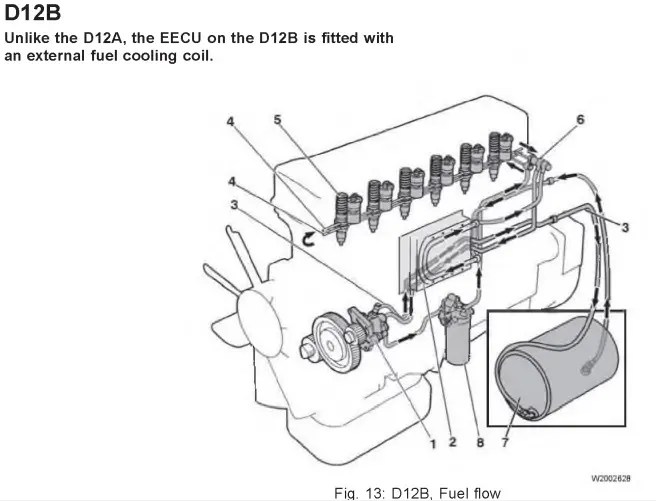 D12B

Unlike the D12A, the EECU on the D12B is fitted with an external fuel cooling coil.

4
5
6
4
3
3
1
2
8
7

W2002628

Fig. 13: D12B, Fuel flow