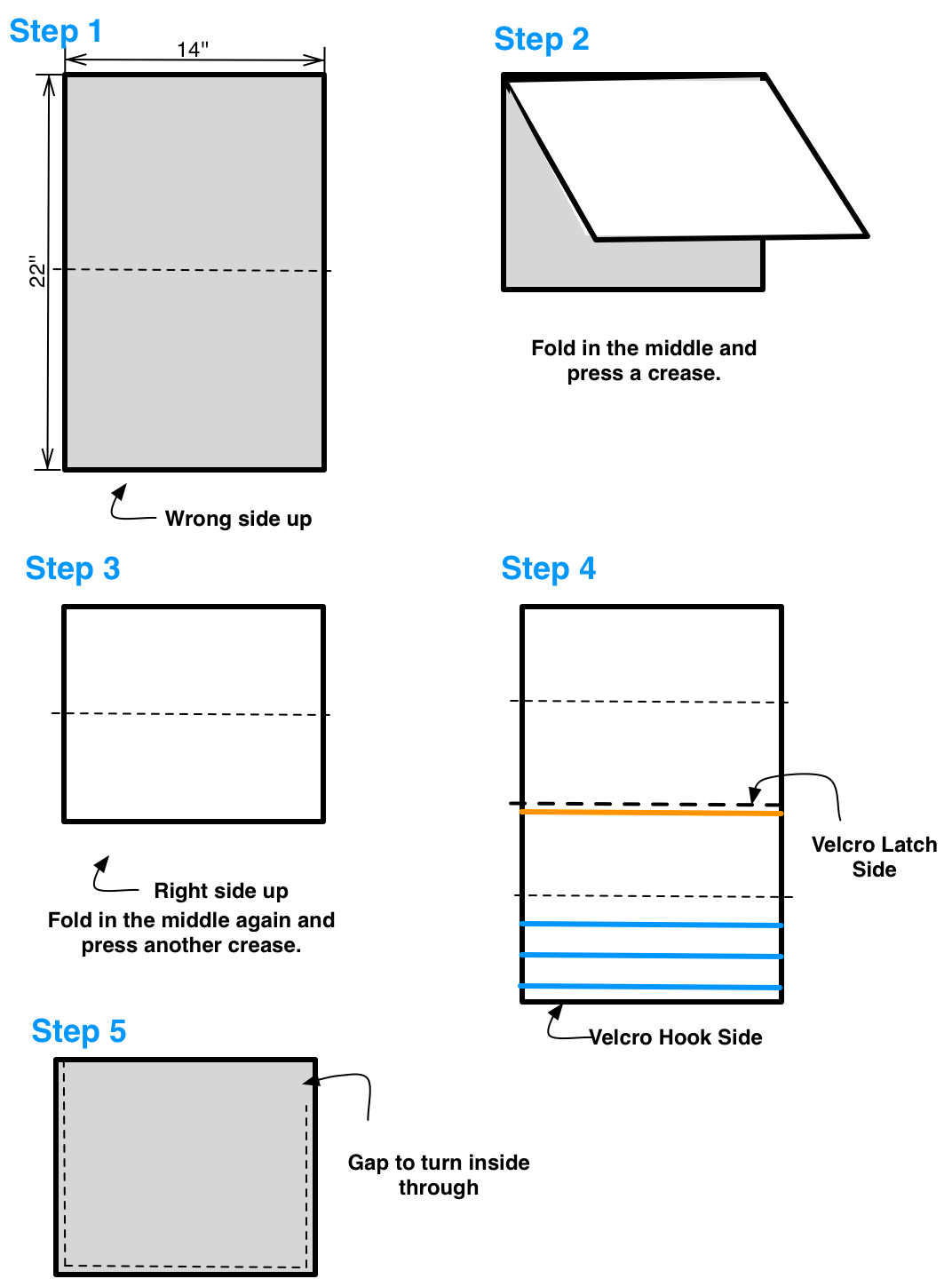 Step 1

14"

22"

Wrong side up

Step 2

Fold in the middle and press a crease.

Step 3

Right side up

Fold in the middle again and press another crease.

Step 4

Velcro Latch Side

Velcro Hook Side

Step 5

Gap to turn inside through