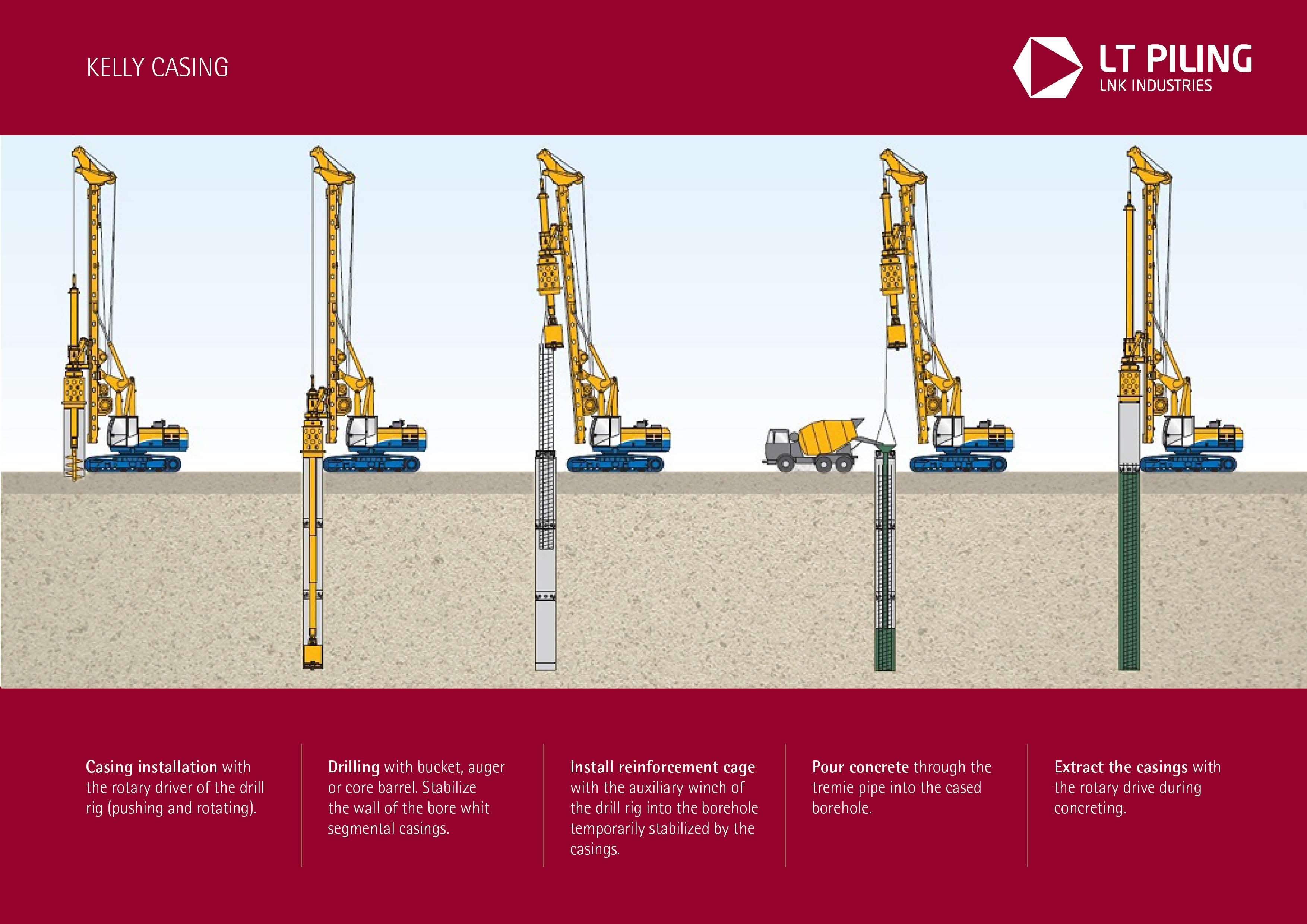 KELLY CASING

LT PILING
LNK INDUSTRIES

Casing installation with the rotary driver of the drill rig (pushing and rotating).

Drilling with bucket, auger or core barrel. Stabilize the wall of the bore whit segmental casings.

Install reinforcement cage with the auxiliary winch of the drill rig into the borehole temporarily stabilized by the casings.

Pour concrete through the tremie pipe into the cased borehole.

Extract the casings with the rotary drive during concreting.