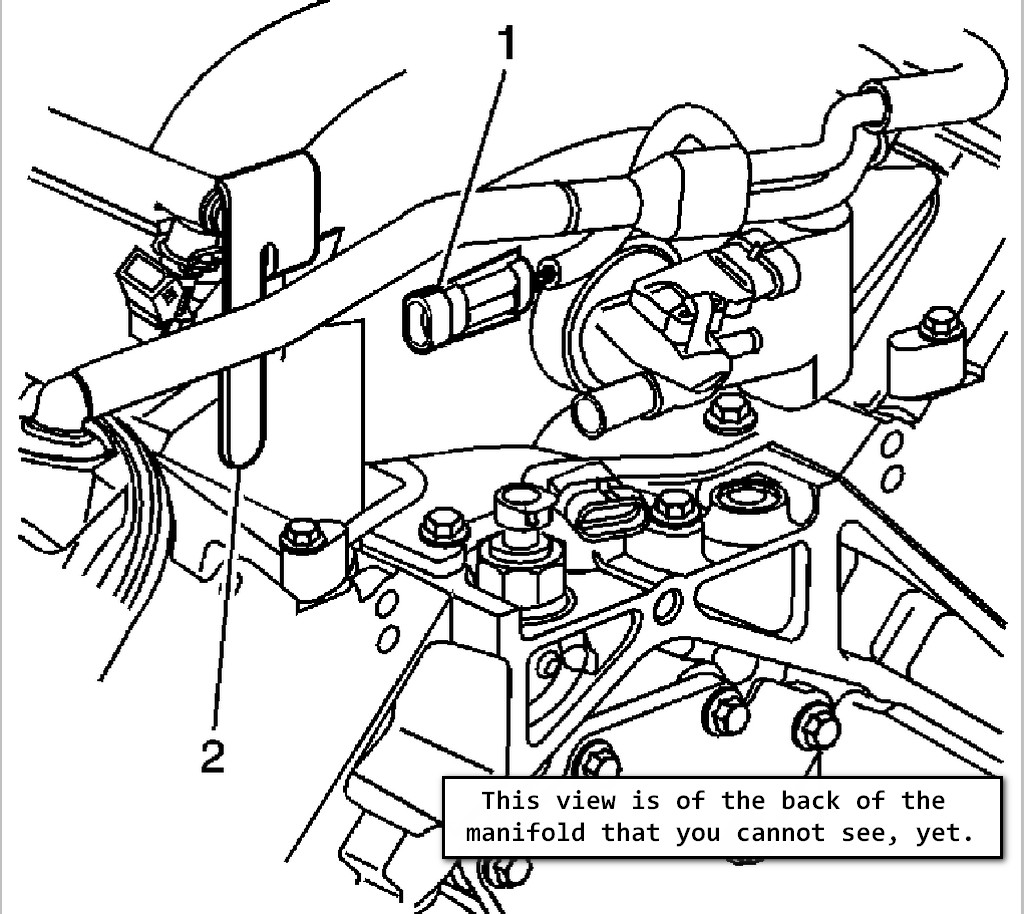 1

2

This view is of the back of the manifold that you cannot see, yet.