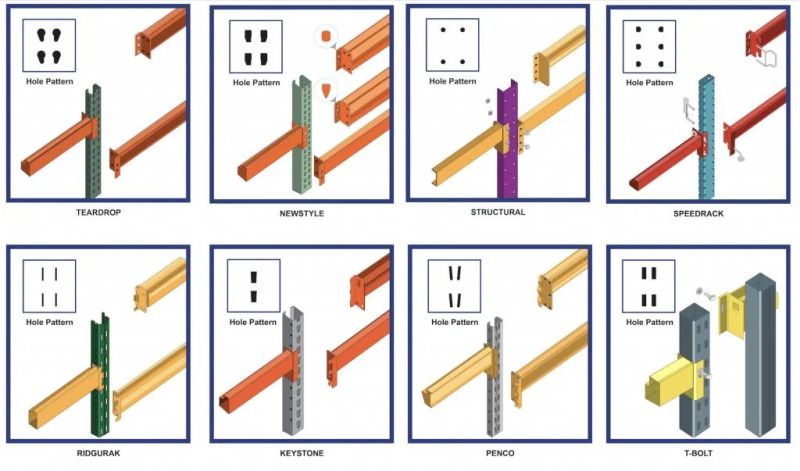 Hole Pattern
TEARDROP

Hole Pattern
NEWSTYLE

Hole Pattern
STRUCTURAL

Hole Pattern
SPEEDRACK

Hole Pattern
RIDGURAK

Hole Pattern
KEYSTONE

Hole Pattern
PENCO

Hole Pattern
T-BOLT