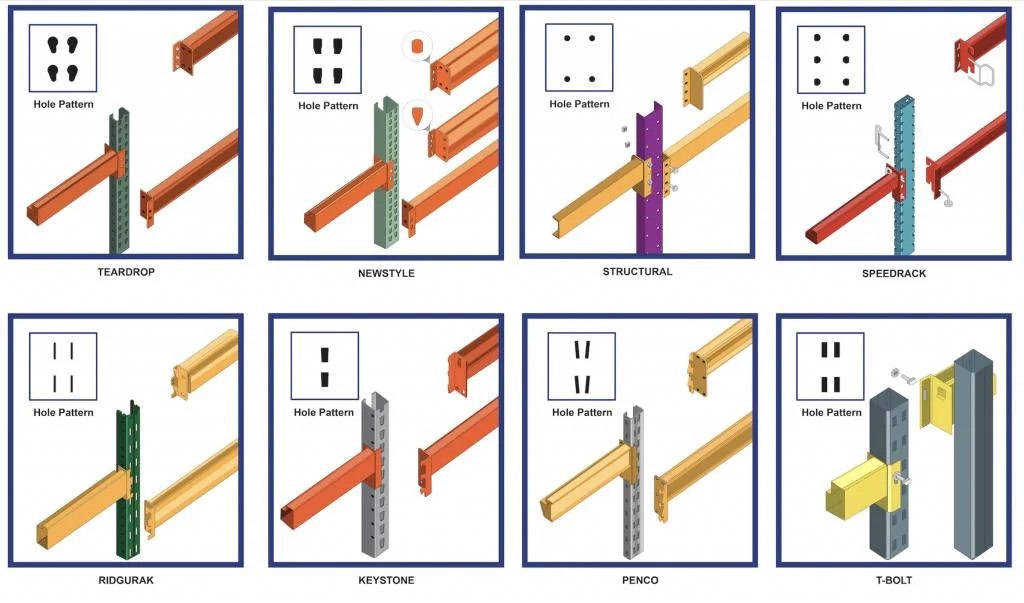 Hole Pattern

TEARDROP

Hole Pattern

NEWSTYLE

Hole Pattern

STRUCTURAL

Hole Pattern

SPEEDRACK

Hole Pattern

RIDGURAK

Hole Pattern

KEYSTONE

Hole Pattern

PENCO

Hole Pattern

T-BOLT