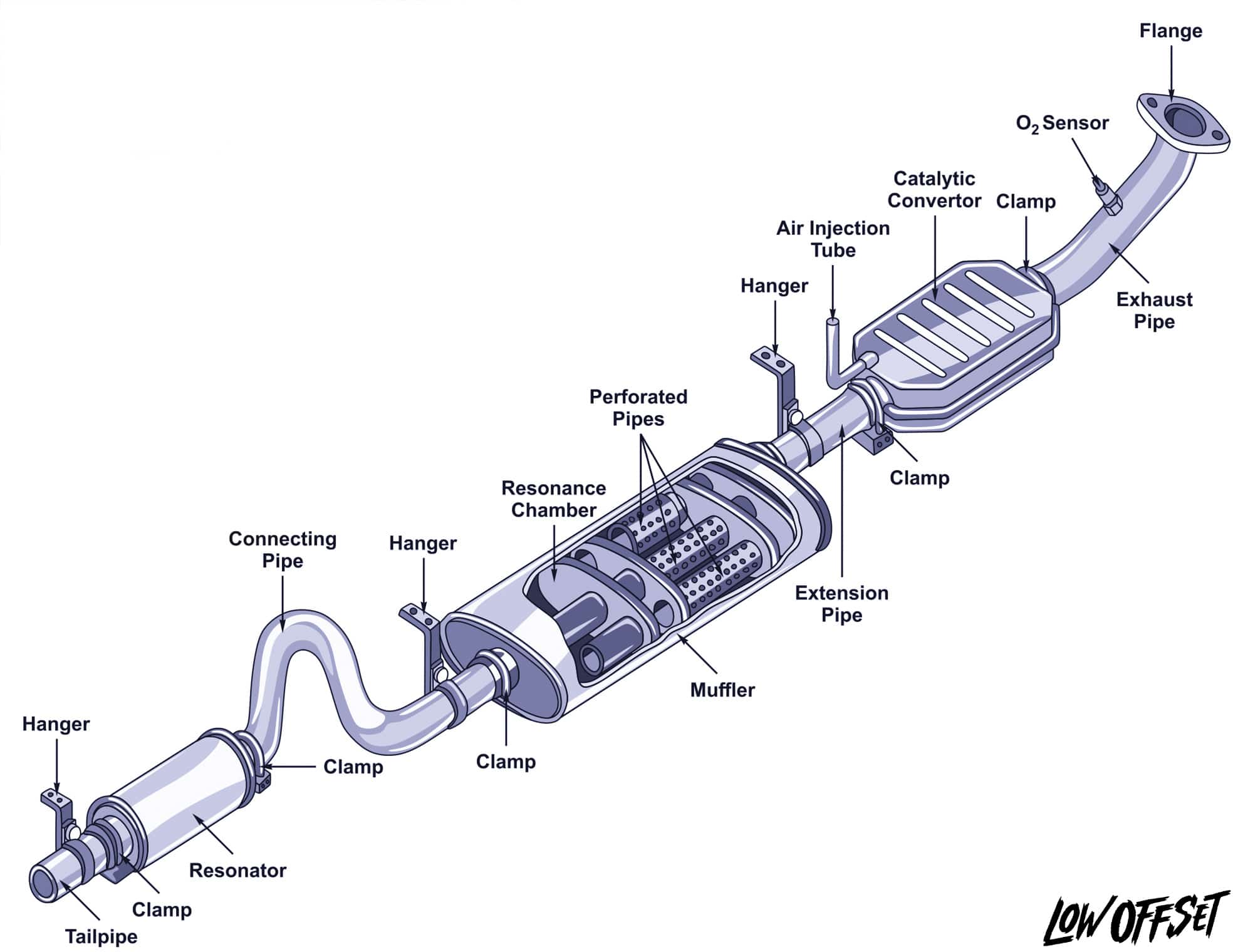 Flange

$O_2$ Sensor

Catalytic Convertor

Clamp

Air Injection Tube

Hanger

Exhaust Pipe

Perforated Pipes

Clamp

Resonance Chamber

Connecting Pipe

Hanger

Extension Pipe

Muffler

Hanger

Clamp

Clamp

Resonator

Clamp

Tailpipe

LOW OFFSET