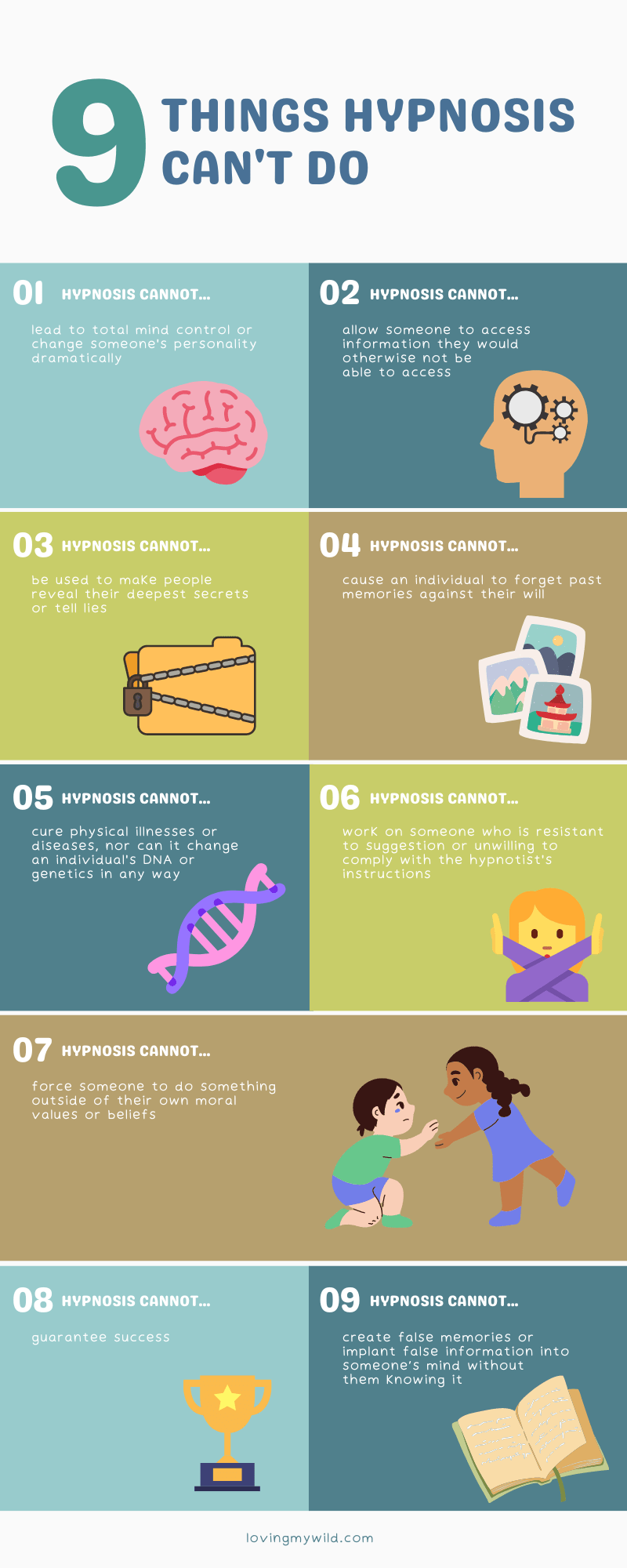 9 THINGS HYPNOSIS CAN'T DO

01 HYPNOSIS CANNOT...

lead to total mind control or change someone's personality dramatically

02 HYPNOSIS CANNOT...

allow someone to access information they would otherwise not be able to access

03 HYPNOSIS CANNOT...

be used to make people reveal their deepest secrets or tell lies

04 HYPNOSIS CANNOT...

cause an individual to forget past memories against their will

05 HYPNOSIS CANNOT...

cure physical illnesses or diseases, nor can it change an individual's DNA or genetics in any way

06 HYPNOSIS CANNOT...

work on someone who is resistant to suggestion or unwilling to comply with the hypnotist's instructions

07 HYPNOSIS CANNOT...

force someone to do something outside of their own moral values or beliefs

08 HYPNOSIS CANNOT...

guarantee success

09 HYPNOSIS CANNOT...

create false memories or implant false information into someone's mind without them knowing it

lovingmywild.com