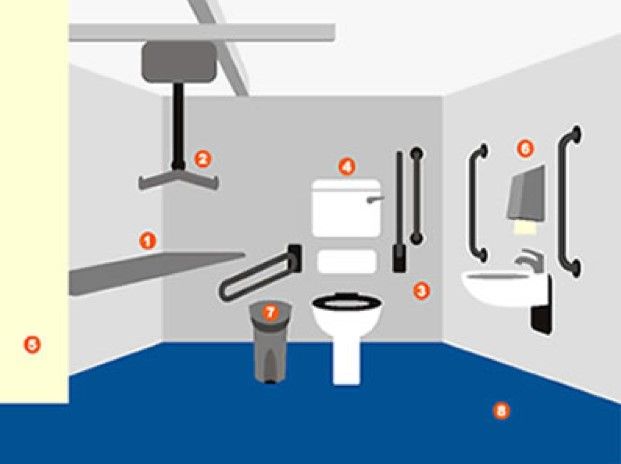 2
4
6
1
3
7
5
8