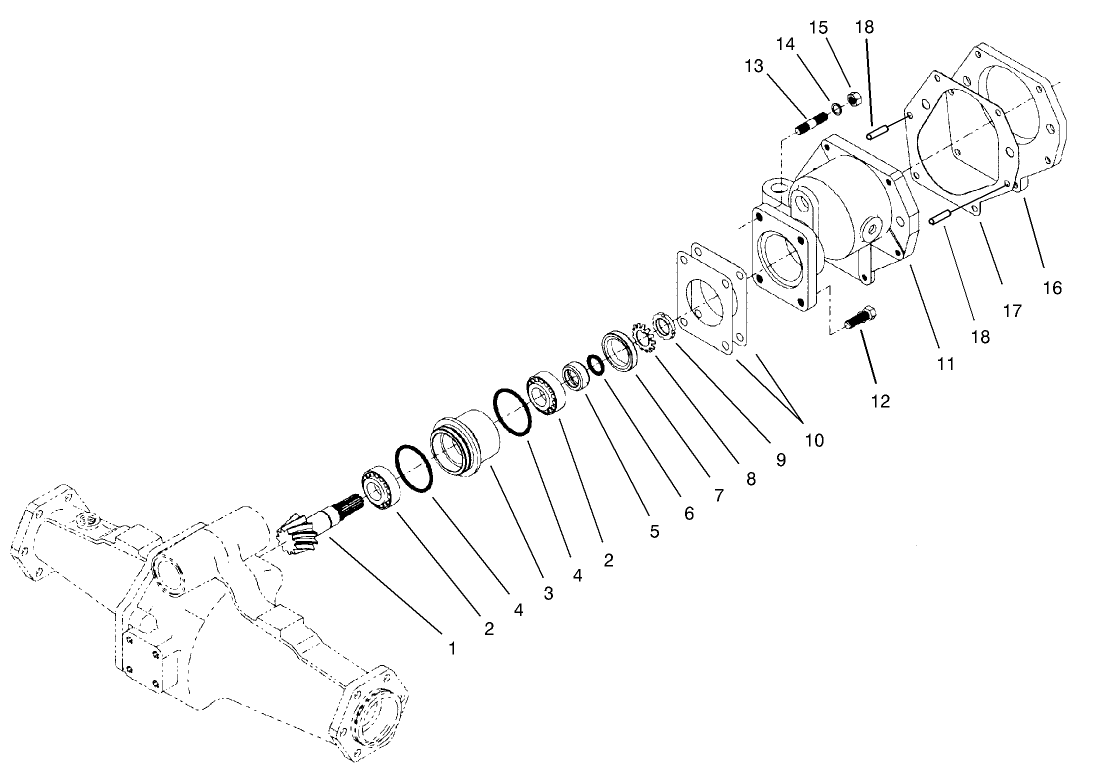 15 18
14
13
16
17
18
11
12
10
9
8
7
6
5
2
4
3
4
2
1