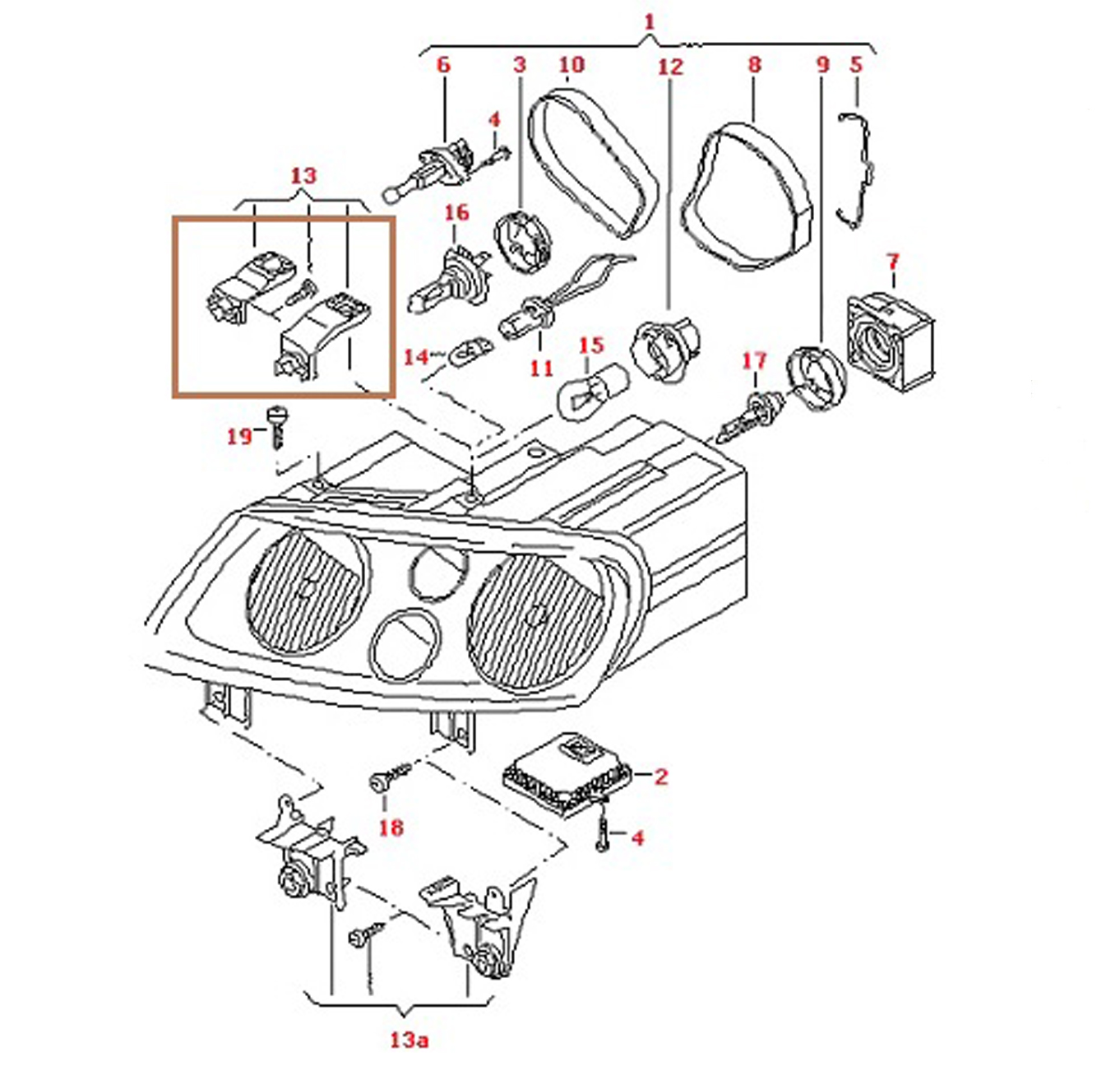 1
6
3
10
12
8
9
5
4
13
16
7
14
11
15
17
19
2
18
4
13a