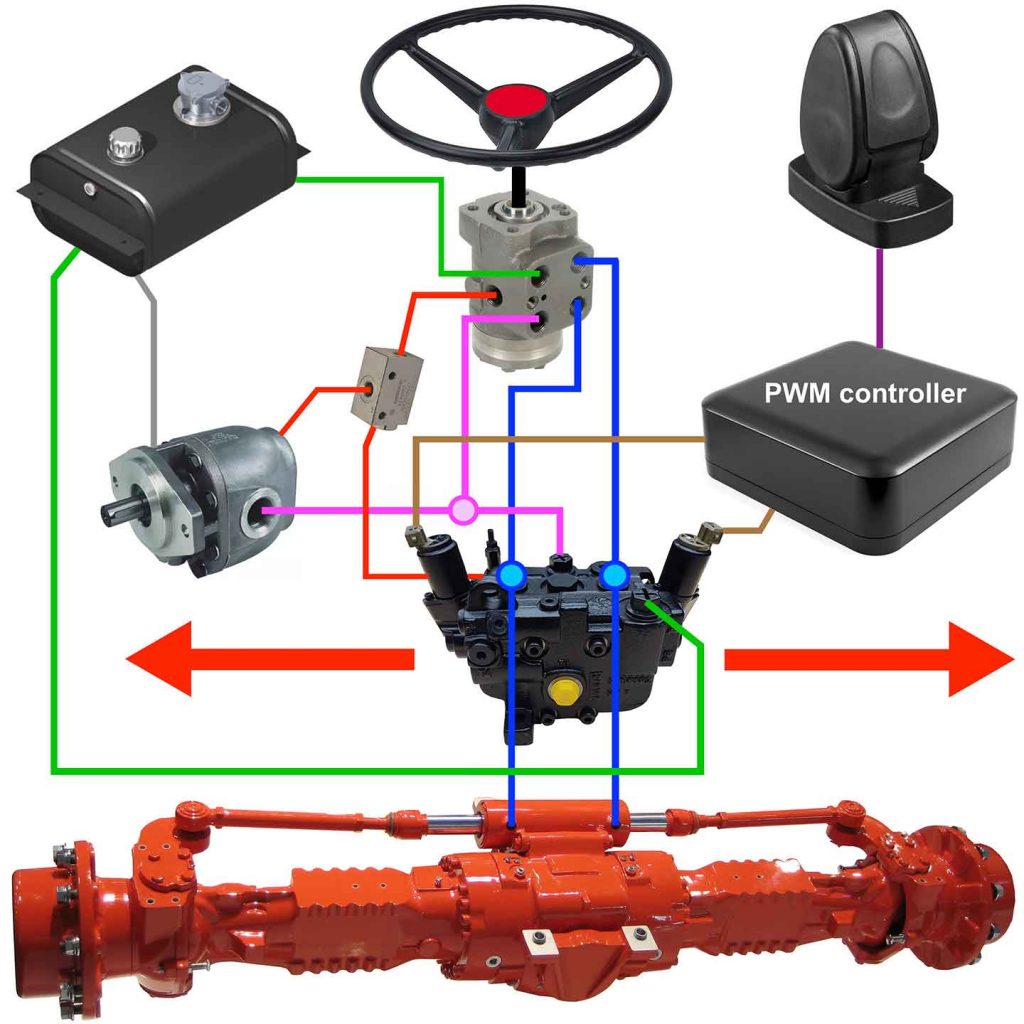 PWM controller