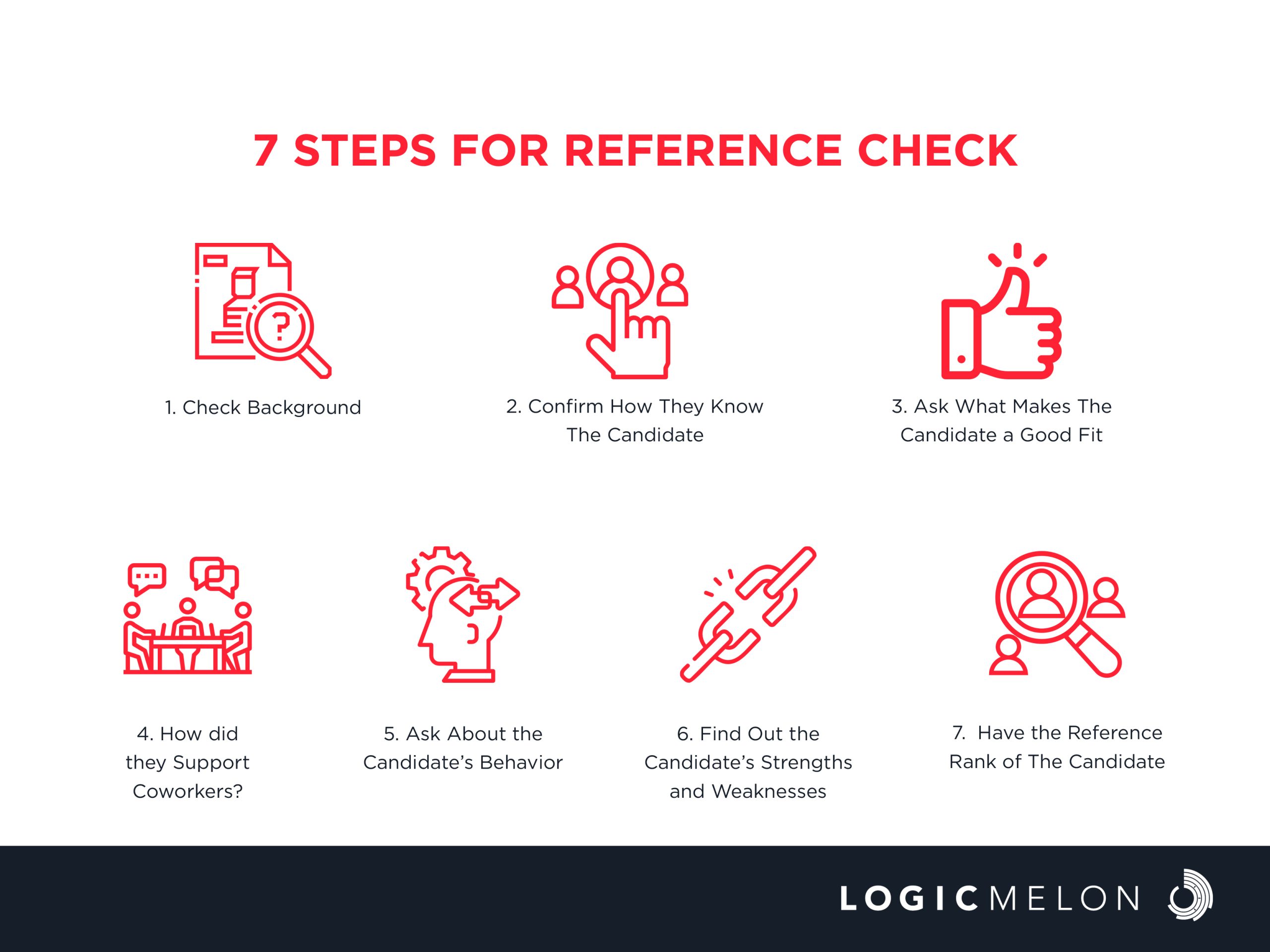 7 STEPS FOR REFERENCE CHECK

1. Check Background

2. Confirm How They Know The Candidate

3. Ask What Makes The Candidate a Good Fit

4. How did they Support Coworkers?

5. Ask About the Candidate's Behavior

6. Find Out the Candidate's Strengths and Weaknesses

7. Have the Reference Rank of The Candidate

LOGICMELON