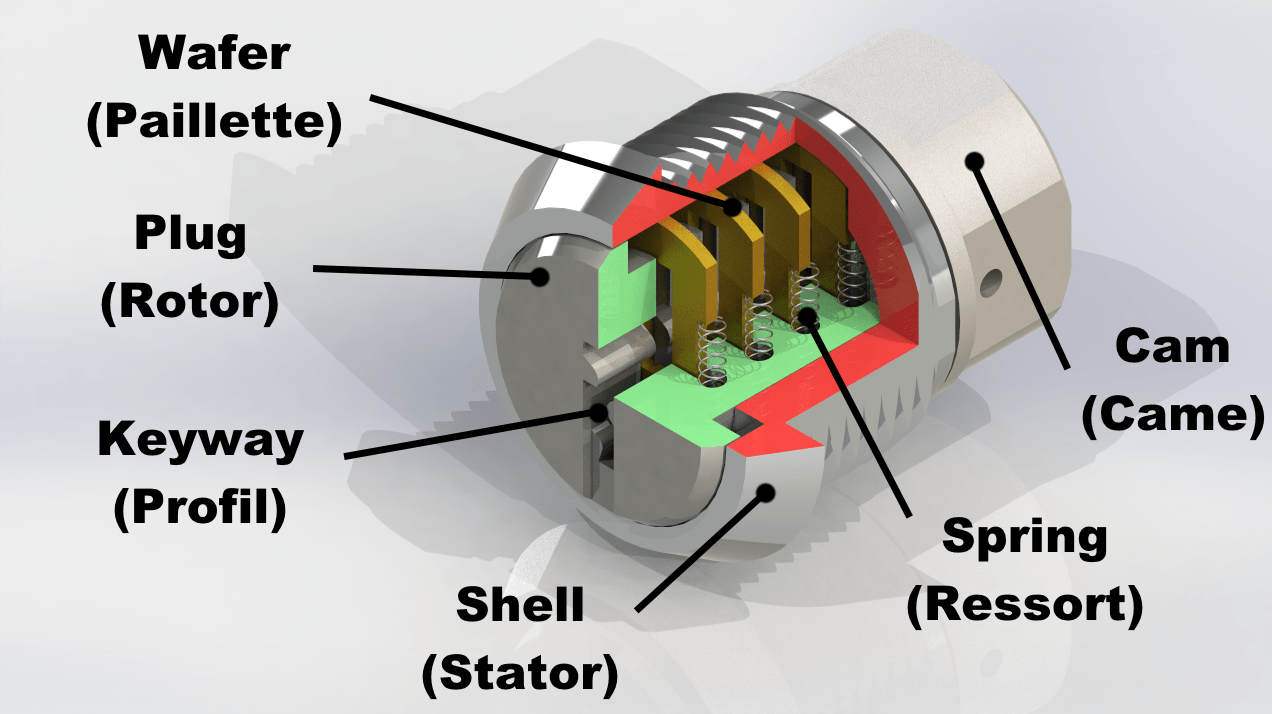 Wafer
(Paillette)

Plug
(Rotor)

Keyway
(Profil)

Shell
(Stator)

Spring
(Ressort)

Cam
(Came)