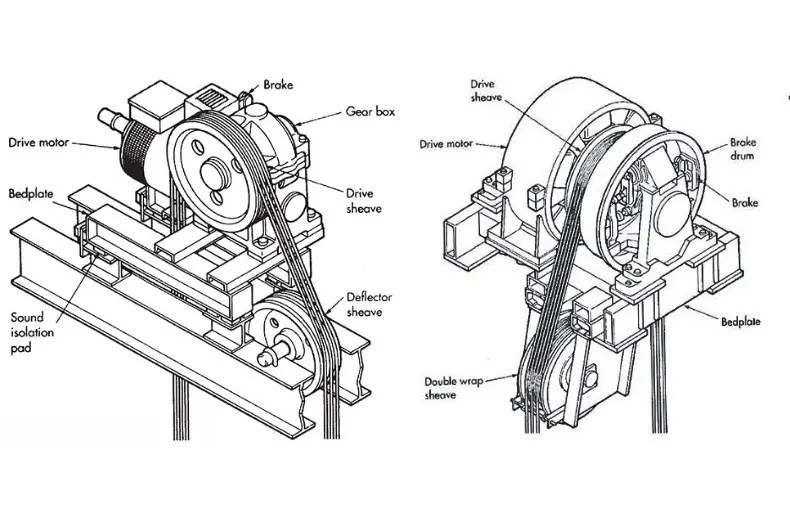 Brake
Gear box
Drive motor
Bedplate
Drive sheave
Deflector sheave
Sound isolation pad

Drive sheave
Drive motor
Brake drum
Brake
Bedplate
Double wrap sheave