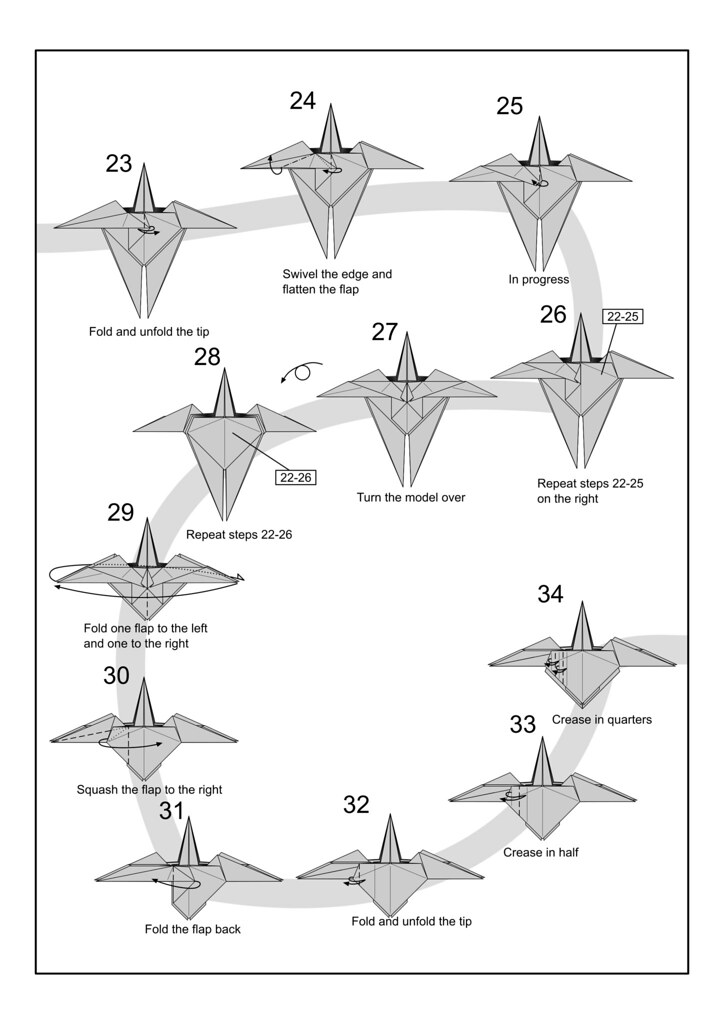 23

Fold and unfold the tip

24

Swivel the edge and flatten the flap

25

In progress

26

22-25

Repeat steps 22-25 on the right

27

Turn the model over

28

22-26

Repeat steps 22-26

29

Fold one flap to the left and one to the right

30

Squash the flap to the right

31

Fold the flap back

32

Fold and unfold the tip

33

Crease in half

34

Crease in quarters