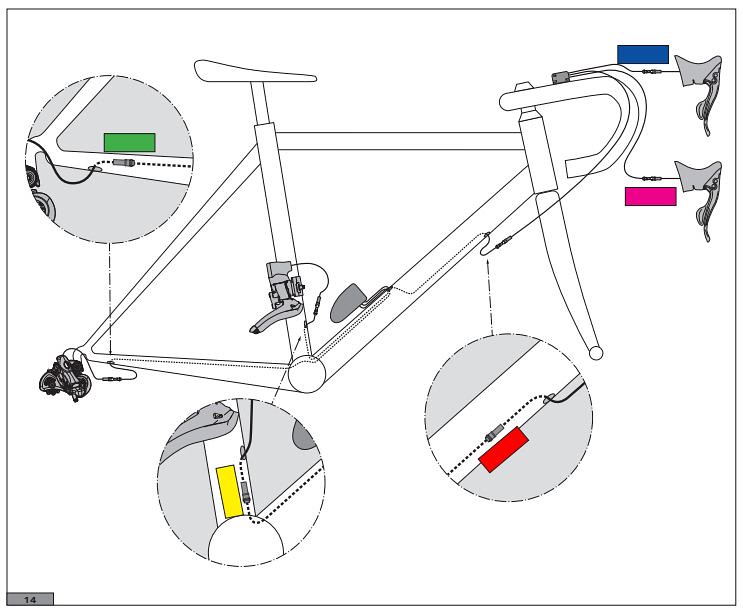 14