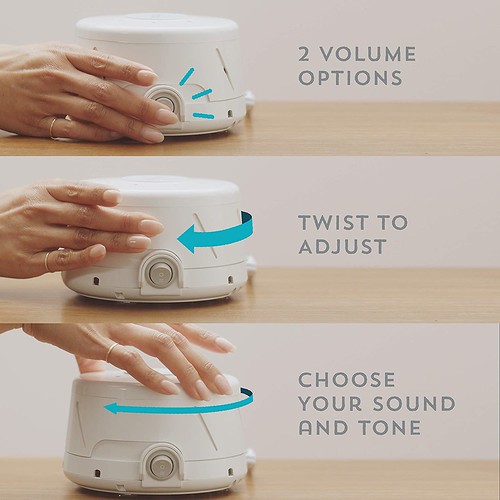 2 VOLUME OPTIONS

TWIST TO ADJUST

CHOOSE YOUR SOUND AND TONE