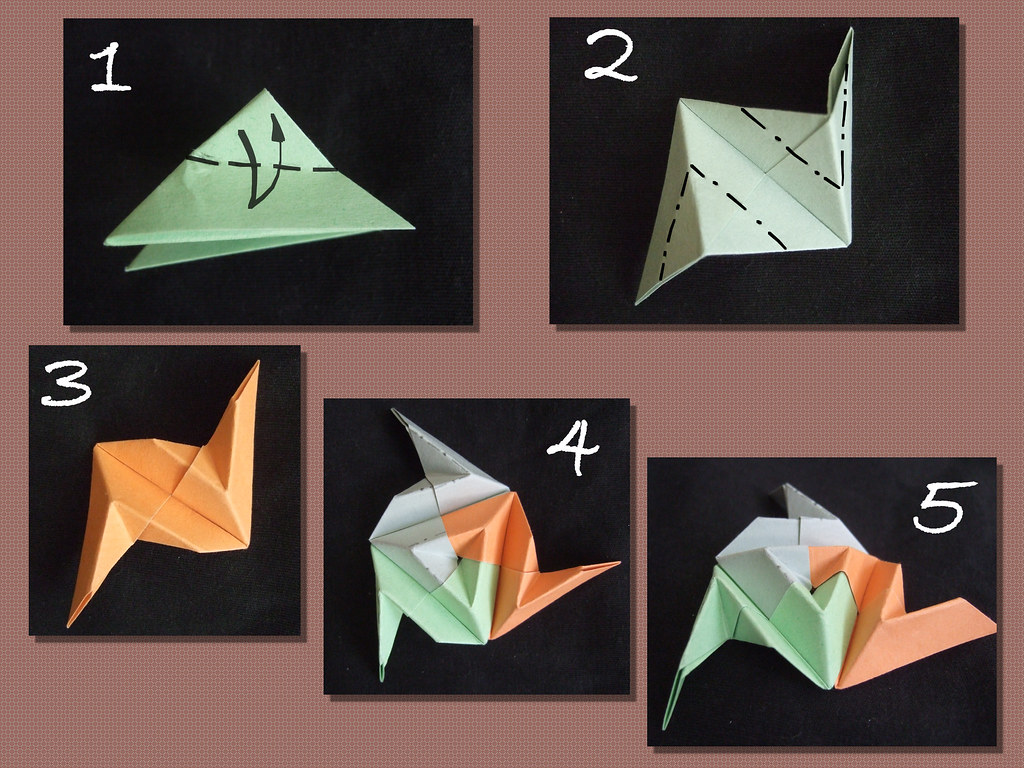 1

2

3

4

5